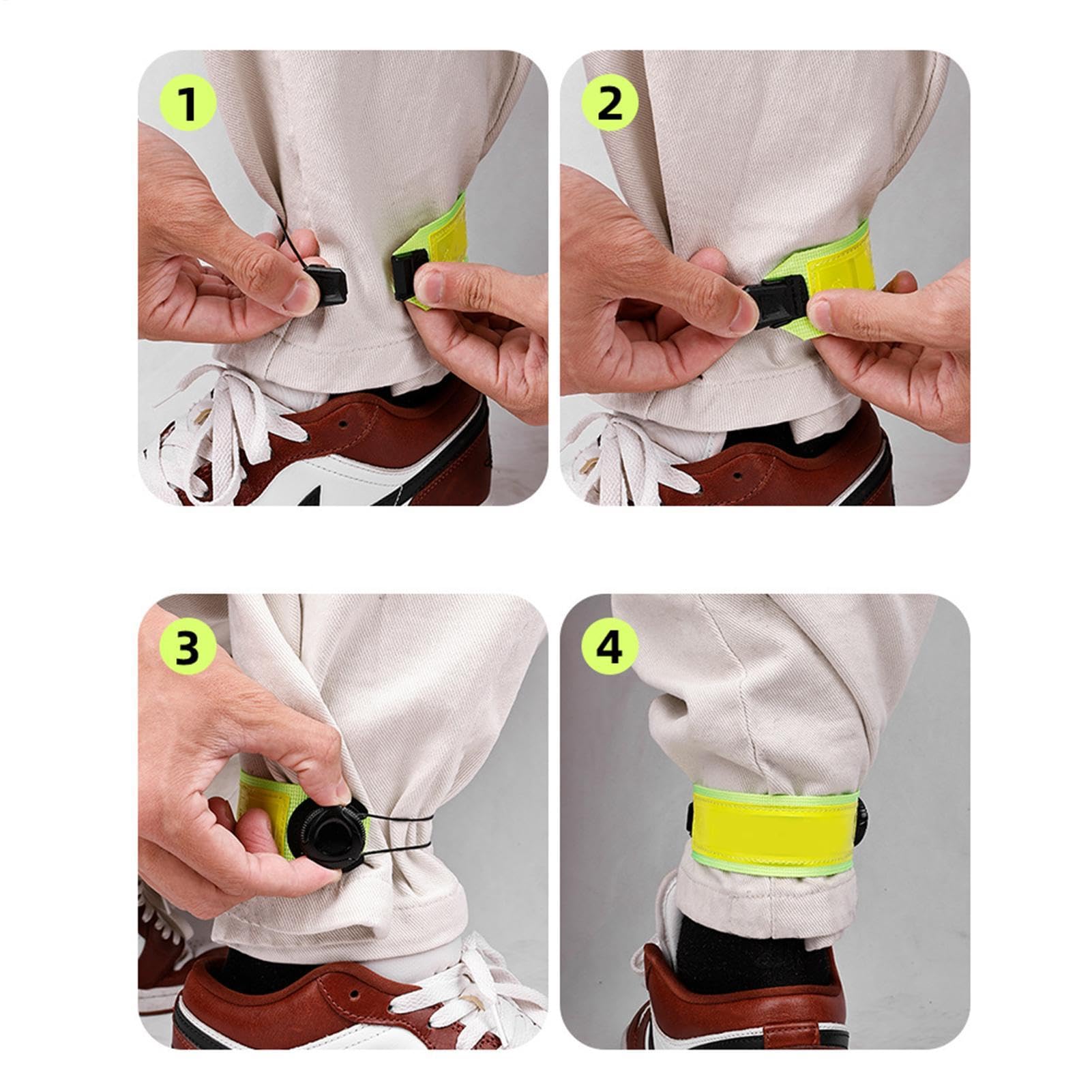 1

2

3

4