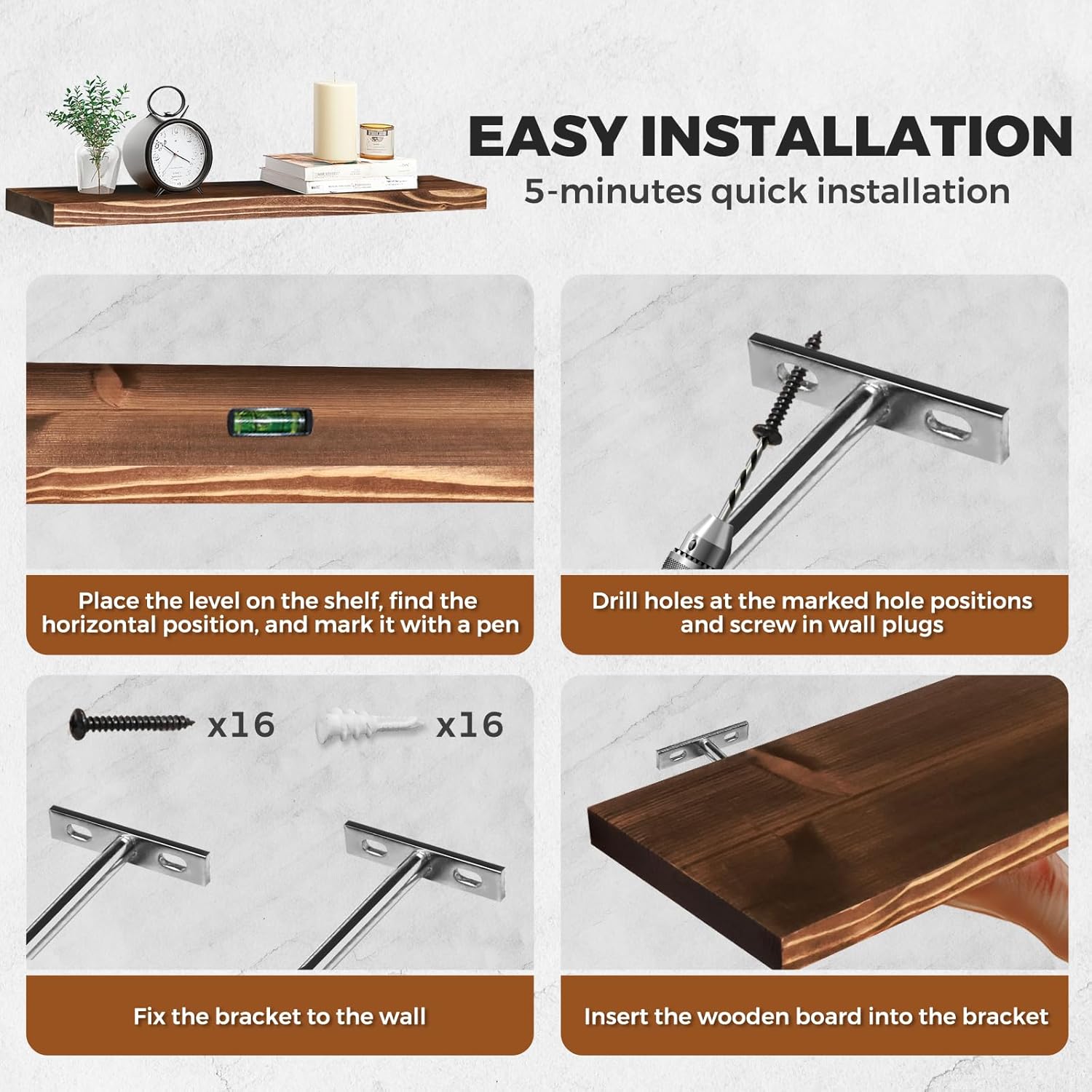 EASY INSTALLATION
5-minutes quick installation

Place the level on the shelf, find the horizontal position, and mark it with a pen

Drill holes at the marked hole positions and screw in wall plugs

x16

x16

Fix the bracket to the wall

Insert the wooden board into the bracket