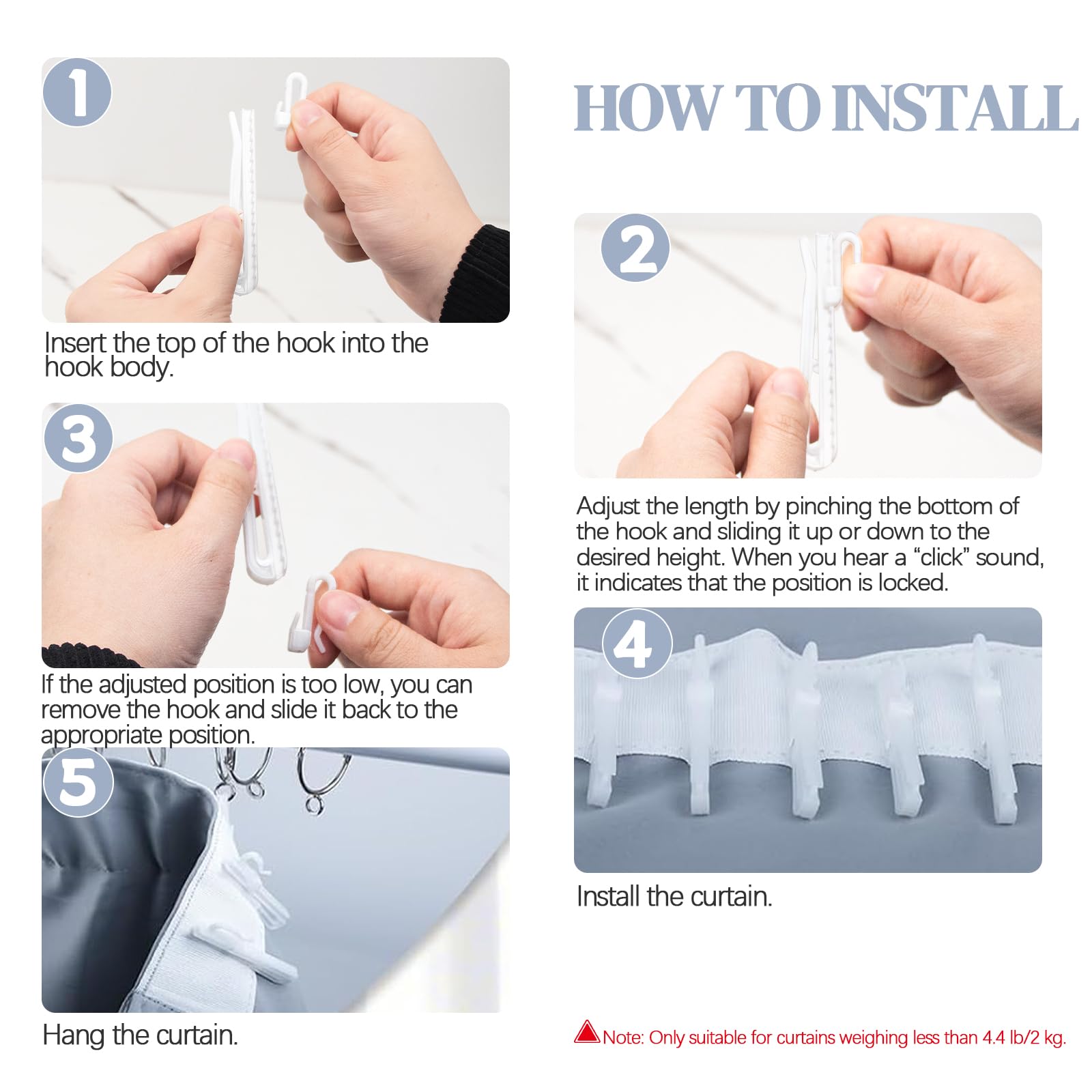 HOW TO INSTALL

1

Insert the top of the hook into the hook body.

2

Adjust the length by pinching the bottom of the hook and sliding it up or down to the desired height. When you hear a “click” sound, it indicates that the position is locked.

3

If the adjusted position is too low, you can remove the hook and slide it back to the appropriate position.

4

Install the curtain.

5

Hang the curtain.

Note: Only suitable for curtains weighing less than 4.4 lb/2 kg.