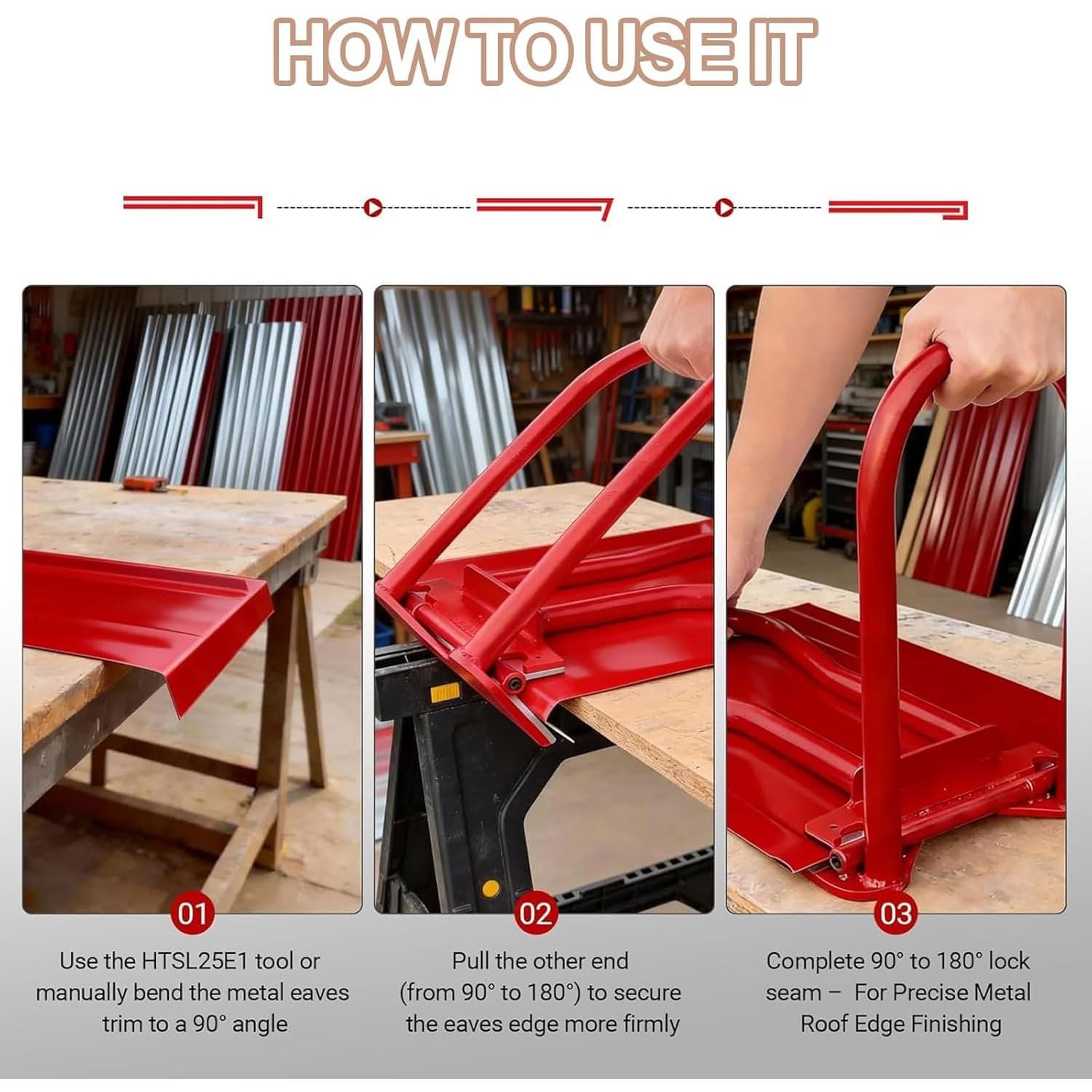 HOW TO USE IT

01

Use the HTSL25E1 tool or manually bend the metal eaves trim to a 90° angle

02

Pull the other end (from 90° to 180°) to secure the eaves edge more firmly

03

Complete 90° to 180° lock seam – For Precise Metal Roof Edge Finishing