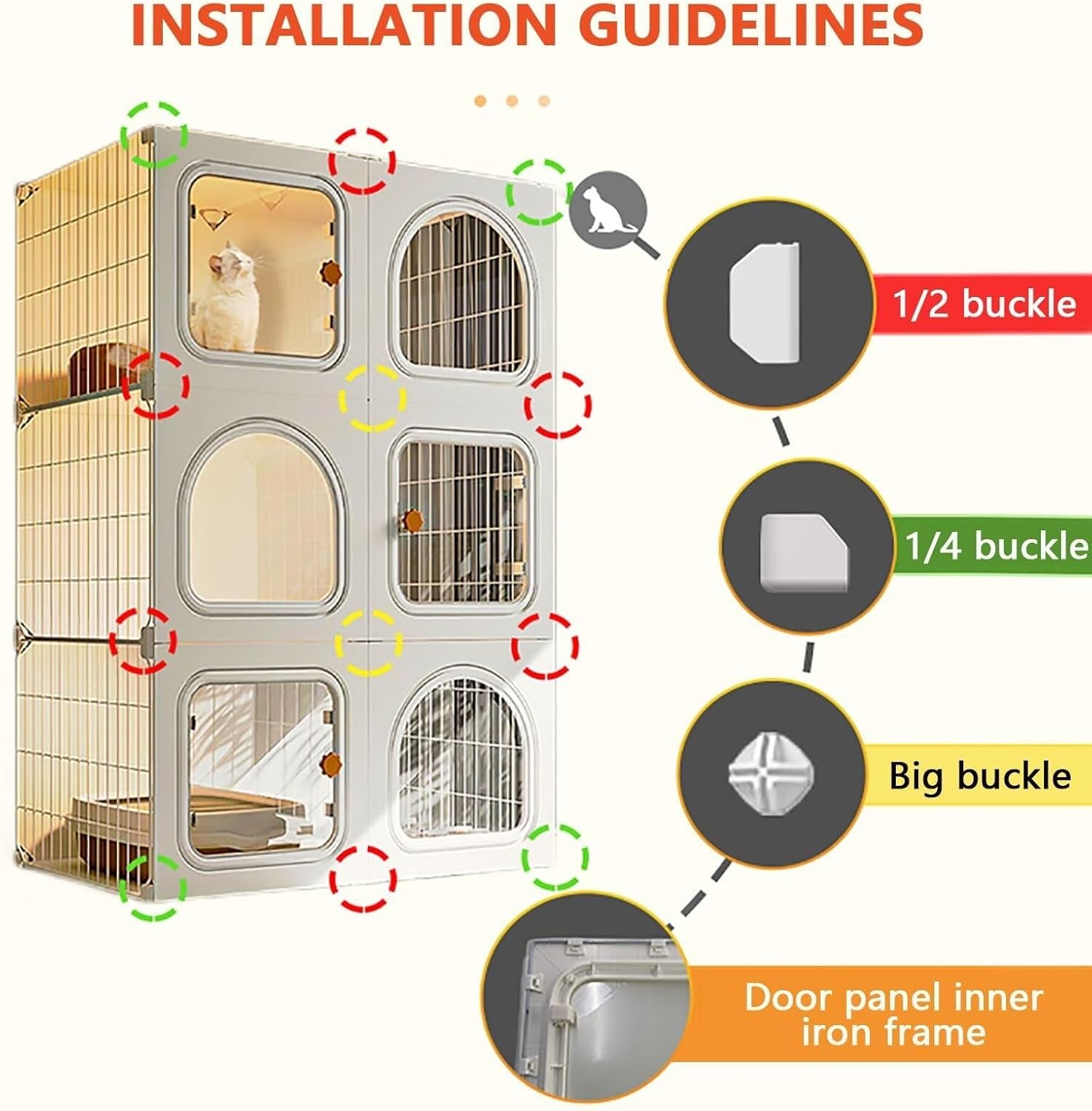 INSTALLATION GUIDELINES

1/2 buckle

1/4 buckle

Big buckle

Door panel inner iron frame