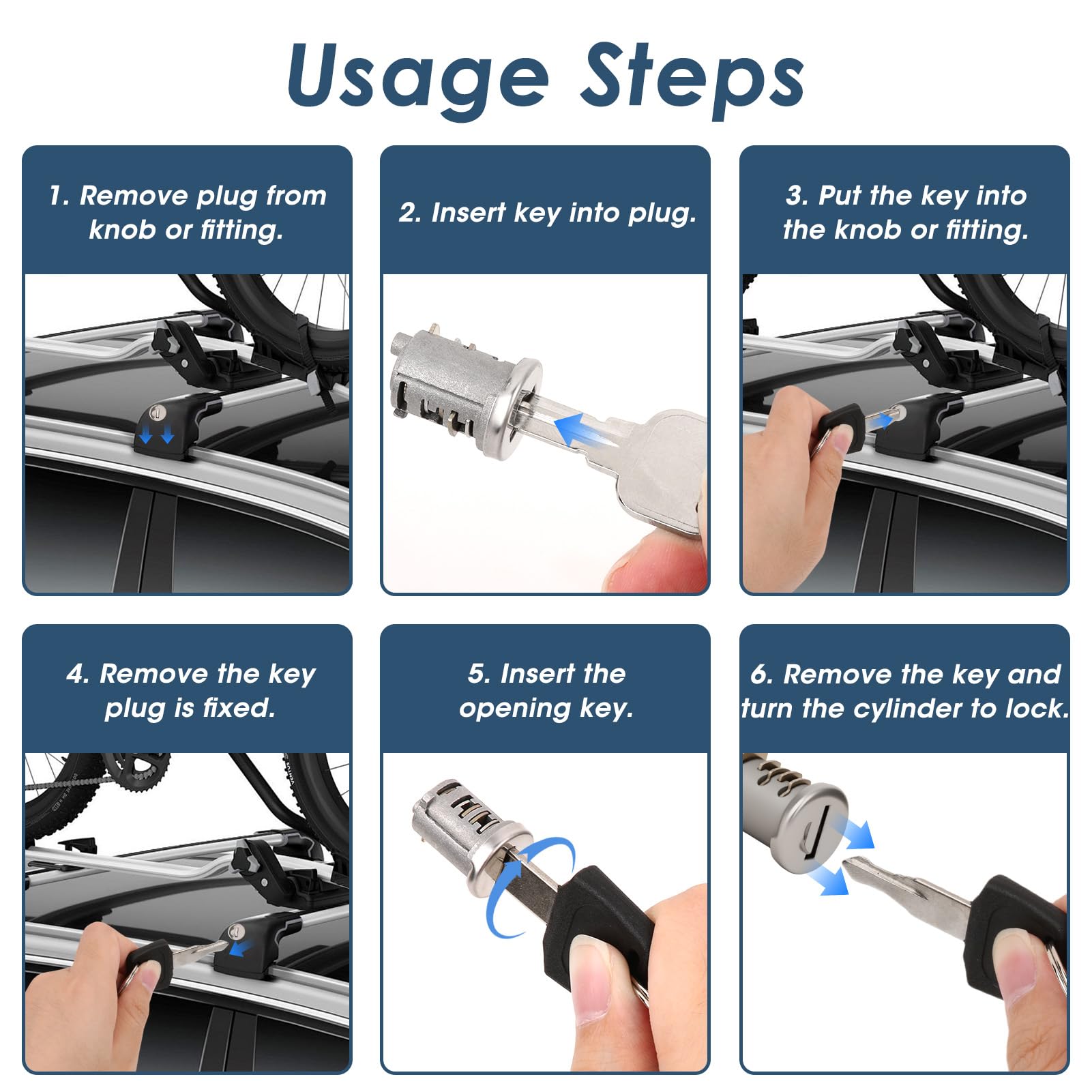 Usage Steps

1. Remove plug from knob or fitting.

2. Insert key into plug.

3. Put the key into the knob or fitting.

4. Remove the key plug is fixed.

5. Insert the opening key.

6. Remove the key and turn the cylinder to lock.