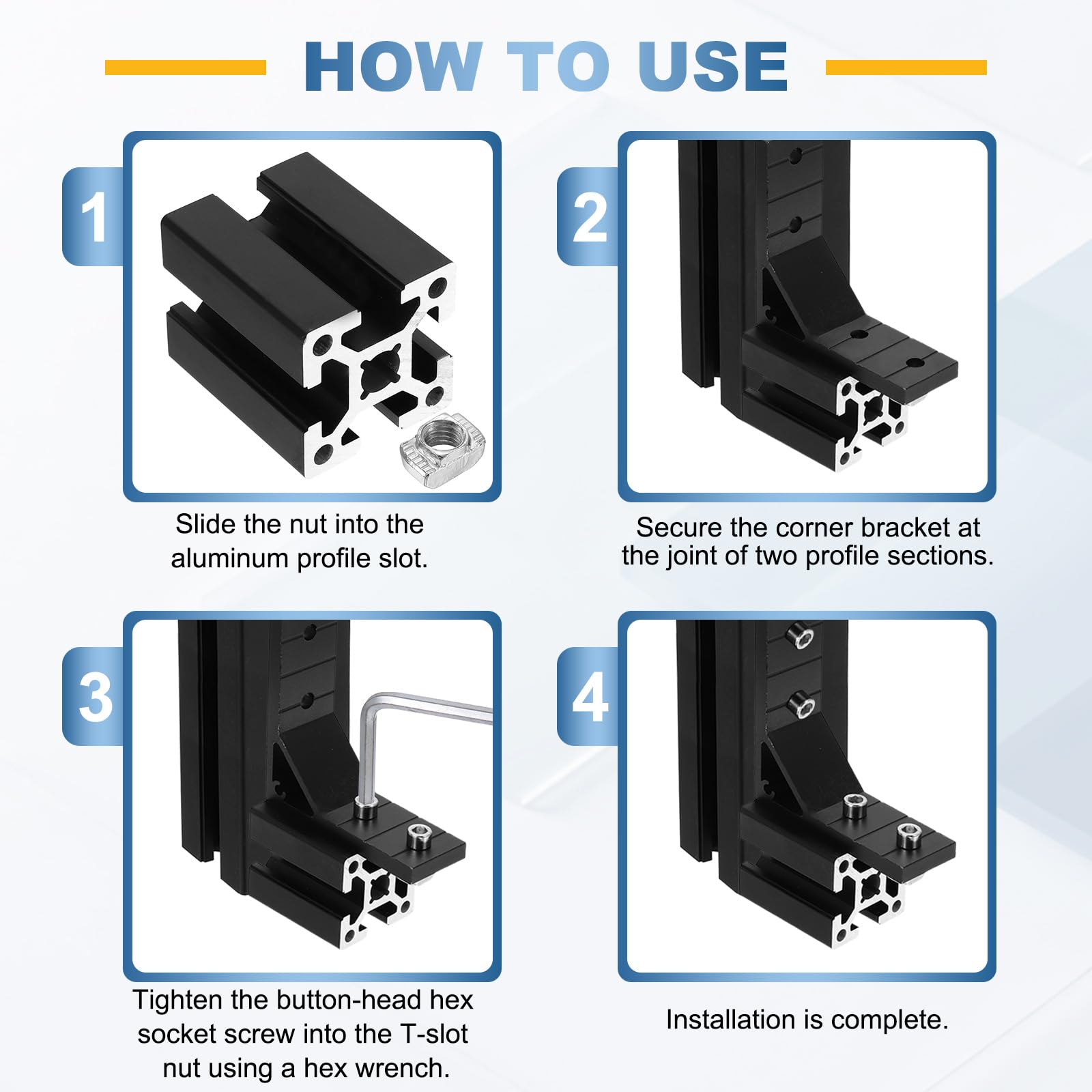 HOW TO USE

1

Slide the nut into the aluminum profile slot.

2

Secure the corner bracket at the joint of two profile sections.

3

Tighten the button-head hex socket screw into the T-slot nut using a hex wrench.

4

Installation is complete.