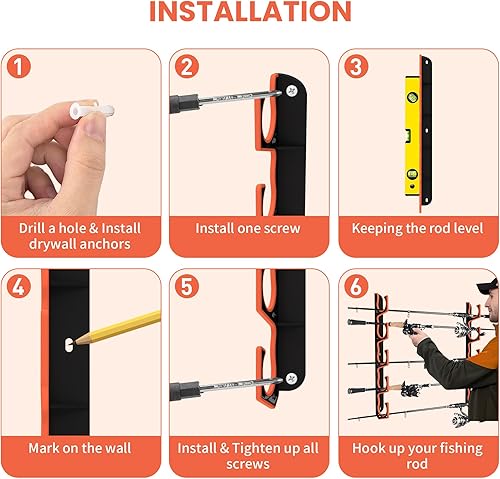 INSTALLATION

1

Drill a hole & Install drywall anchors

2

Install one screw

3

Keeping the rod level

4

Mark on the wall

5

Install & Tighten up all screws

6

Hook up your fishing rod