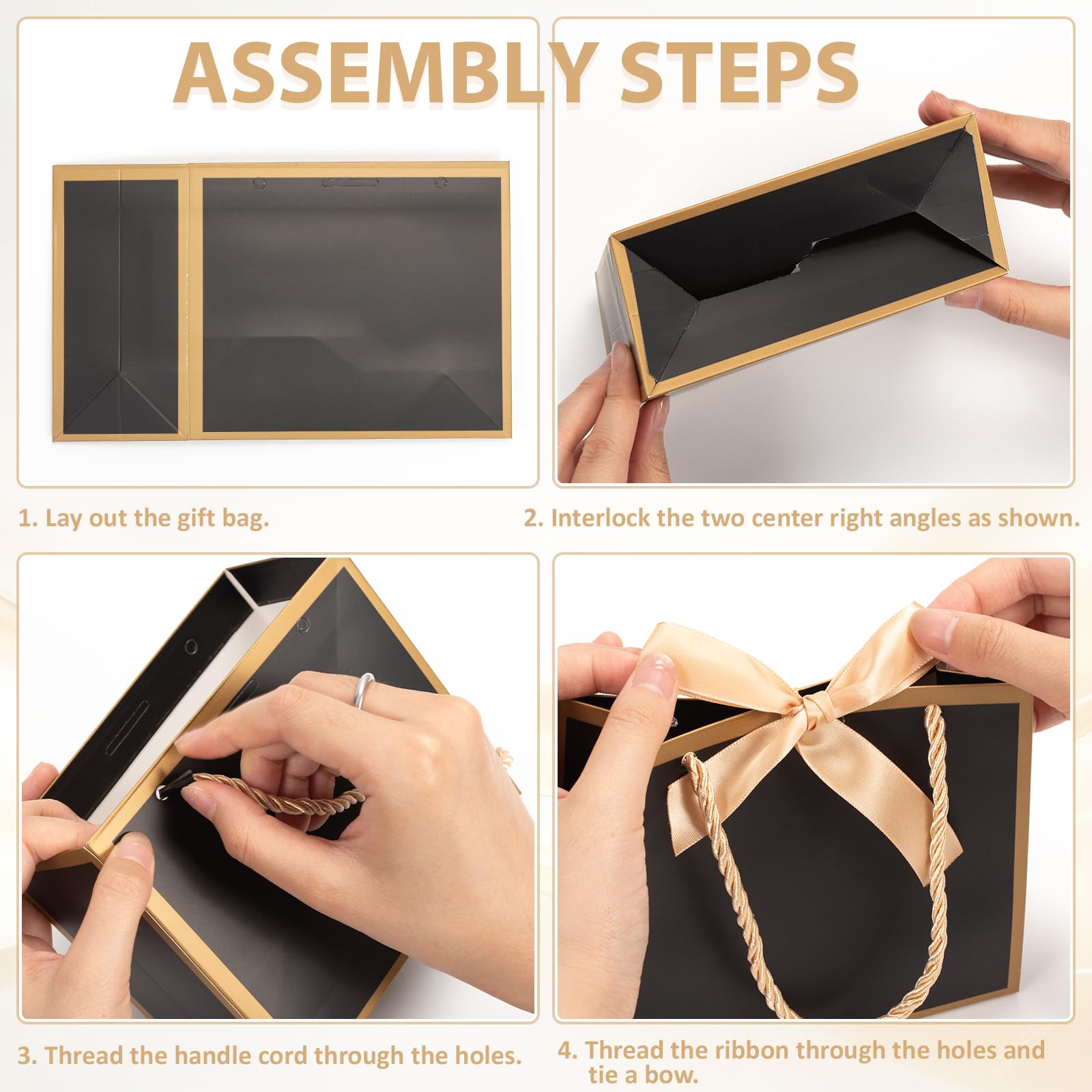 ASSEMBLY STEPS

1. Lay out the gift bag.

2. Interlock the two center right angles as shown.

3. Thread the handle cord through the holes.

4. Thread the ribbon through the holes and tie a bow.