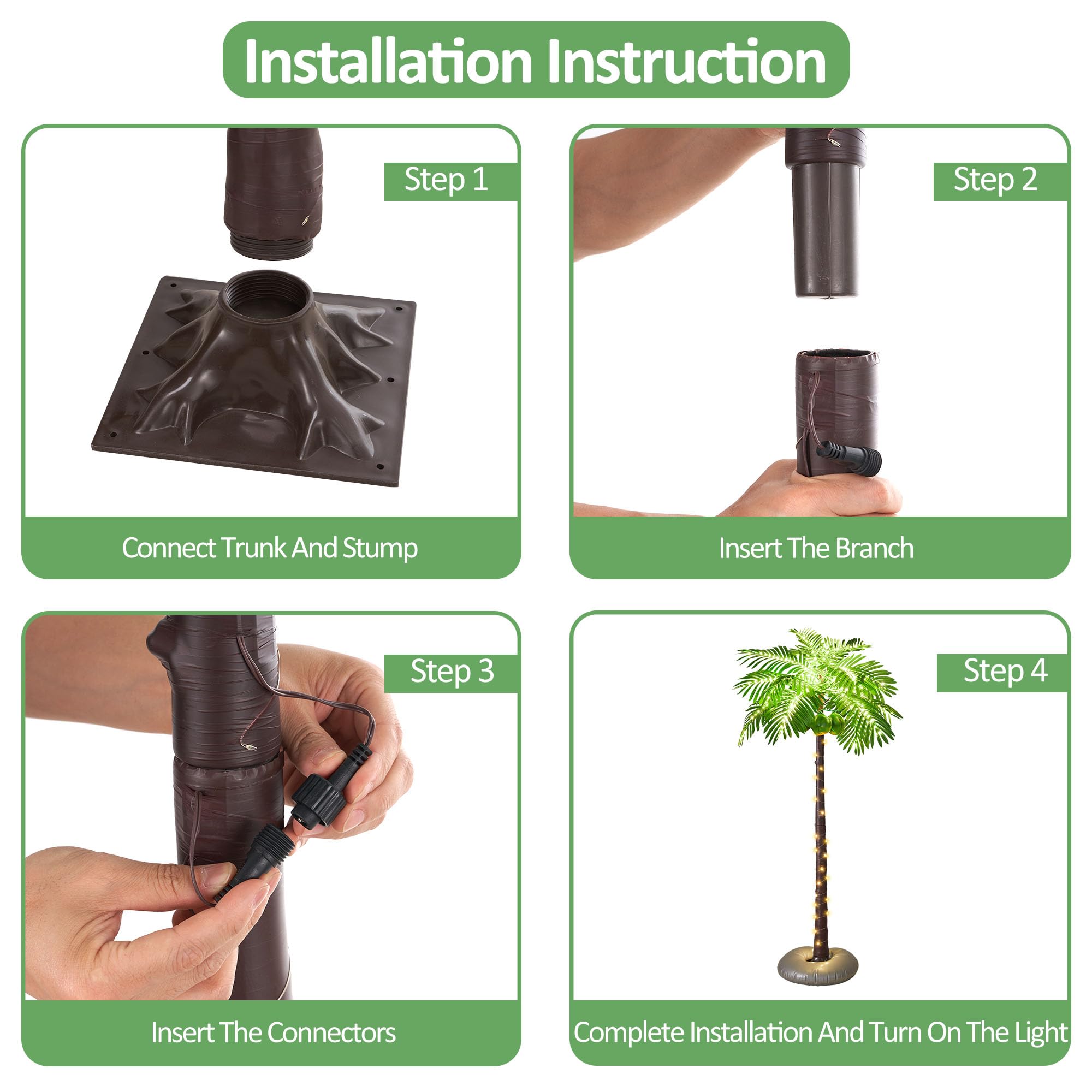 Installation Instruction

Step 1

Connect Trunk And Stump

Step 2

Insert The Branch

Step 3

Insert The Connectors

Step 4

Complete Installation And Turn On The Light