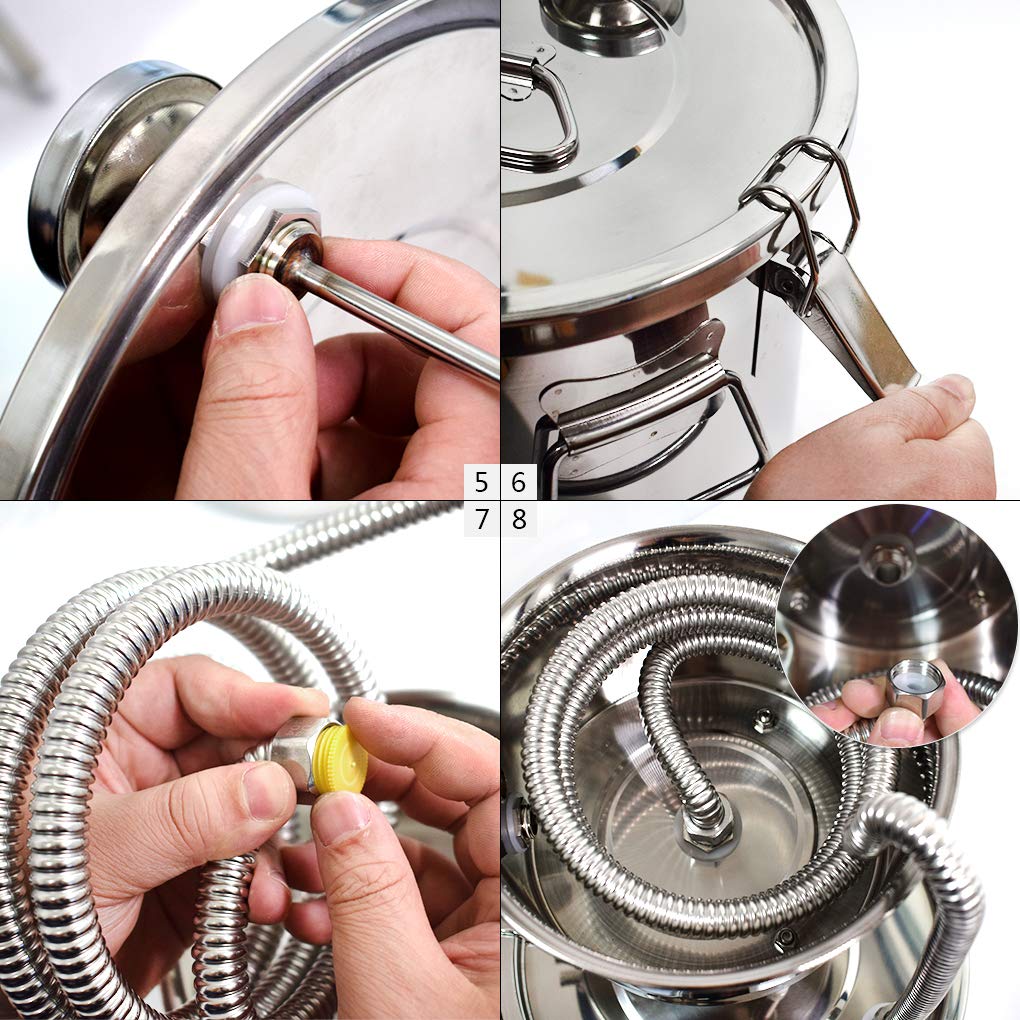 5 6
7 8