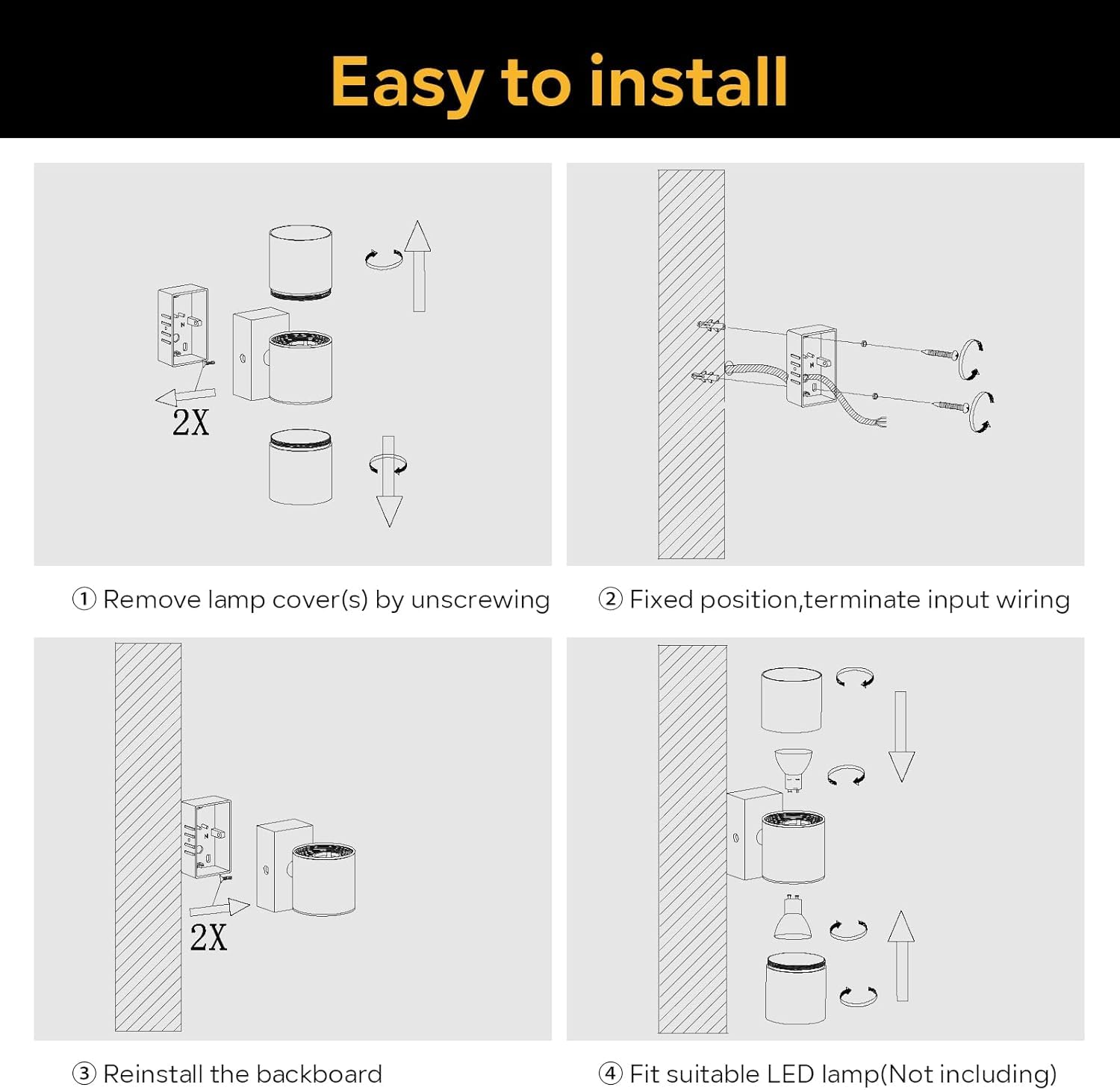 Easy to install

2X

① Remove lamp cover(s) by unscrewing

② Fixed position,terminate input wiring

2X

③ Reinstall the backboard

④ Fit suitable LED lamp(Not including)