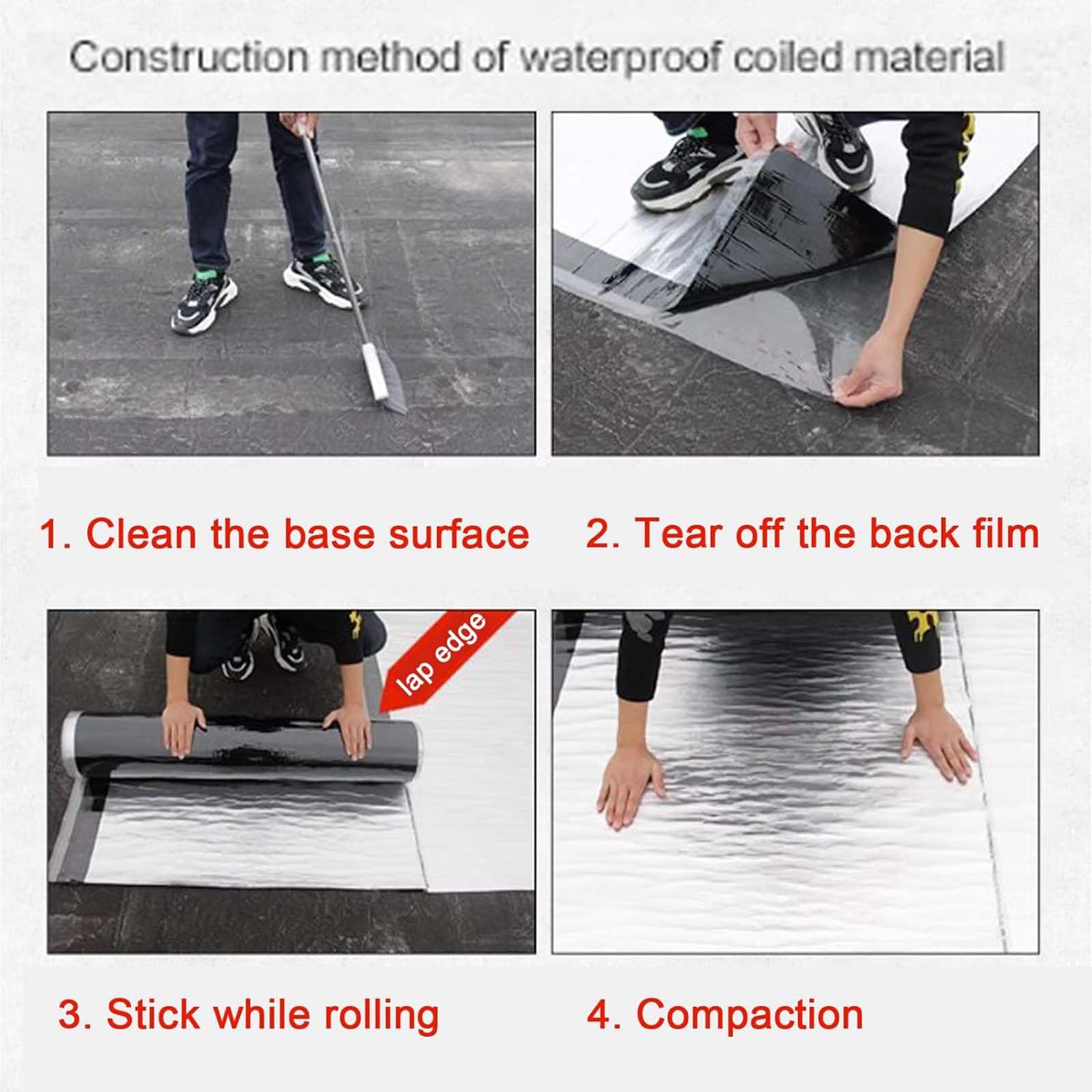 Construction method of waterproof coiled material

1. Clean the base surface

2. Tear off the back film

lap edge

3. Stick while rolling

4. Compaction