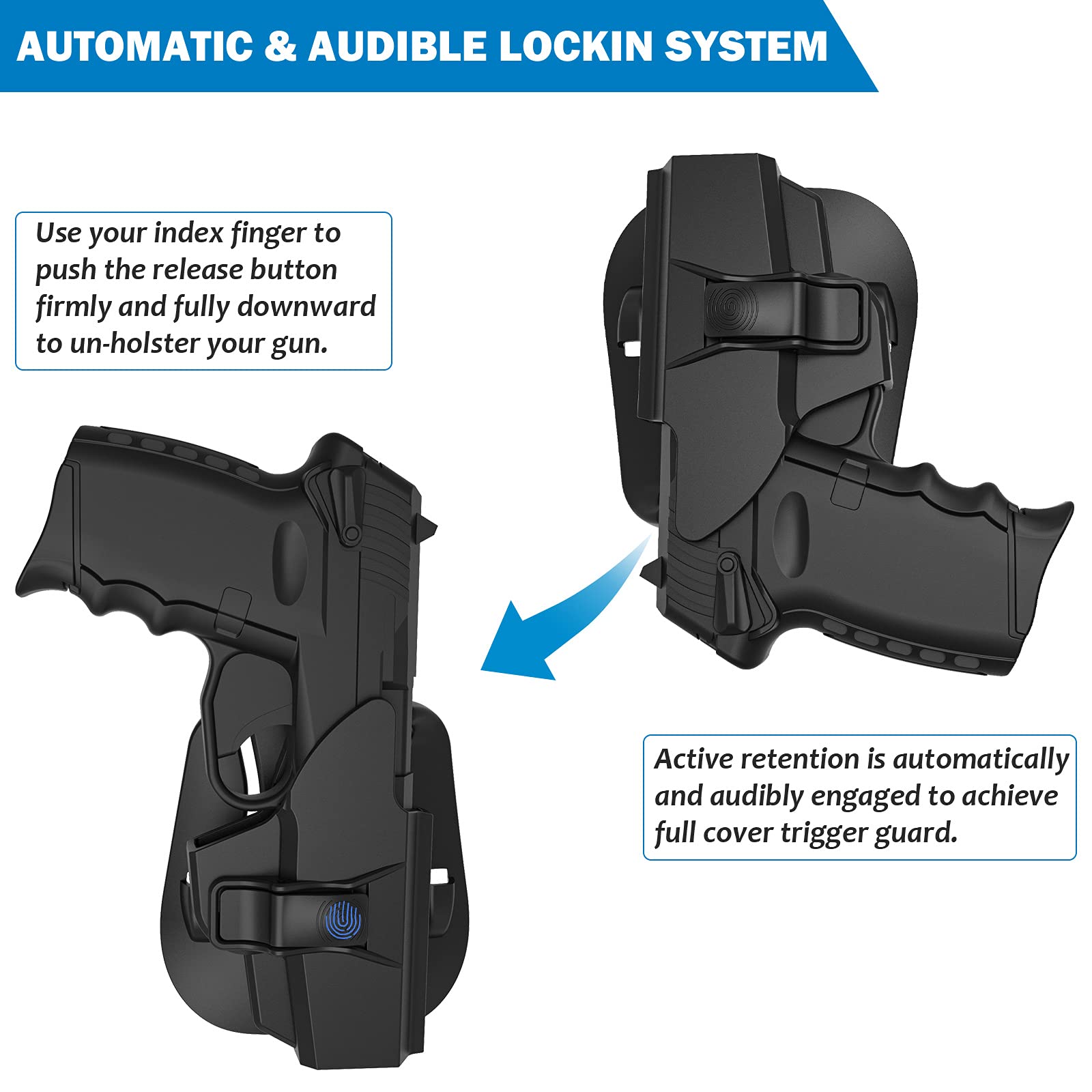 AUTOMATIC & AUDIBLE LOCKIN SYSTEM

Use your index finger to push the release button firmly and fully downward to un-holster your gun.

Active retention is automatically and audibly engaged to achieve full cover trigger guard.