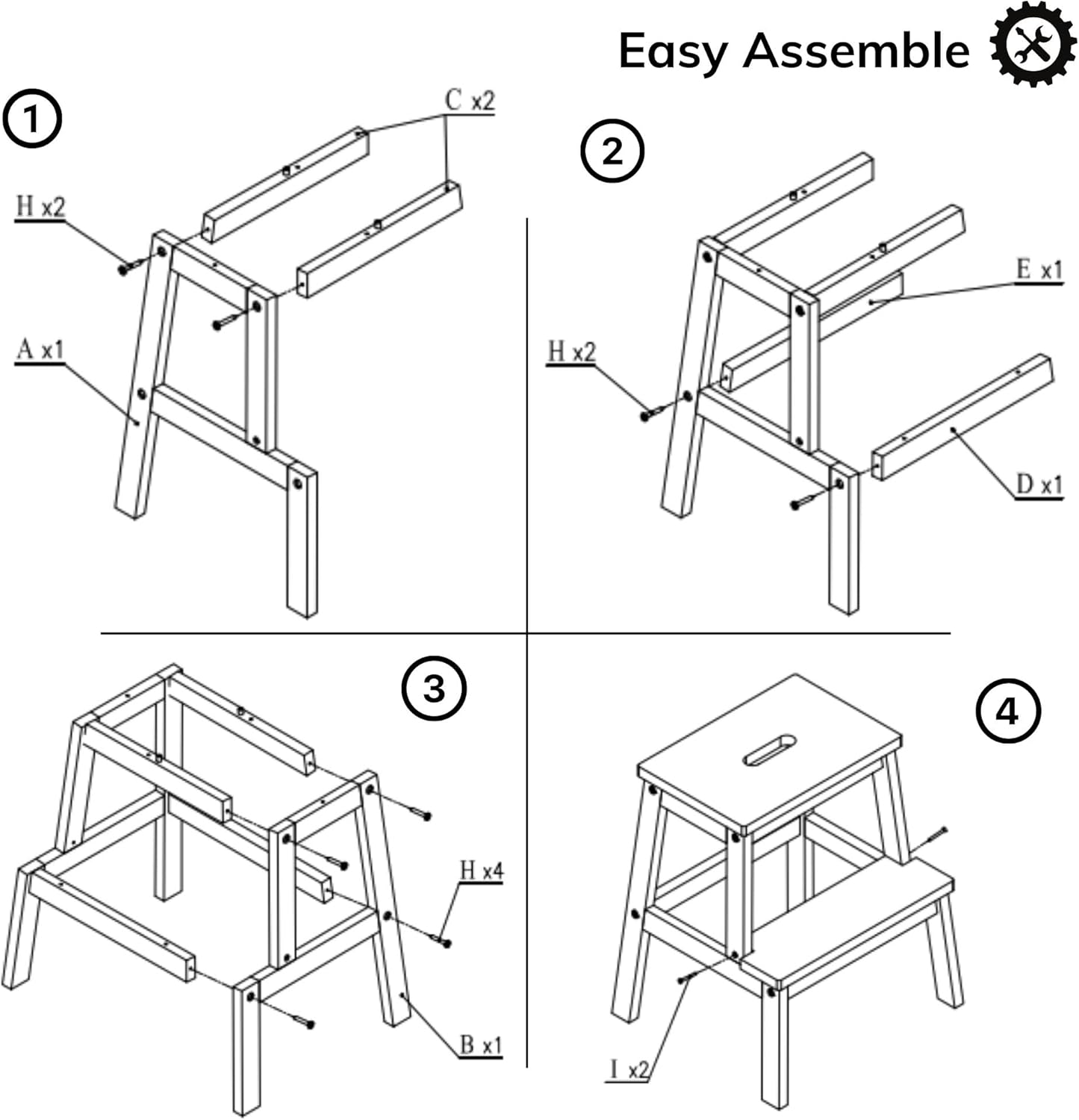 Easy Assemble

1

C x2

H x2

A x1

2

E x1

H x2

D x1

3

H x4

B x1

4

I x2