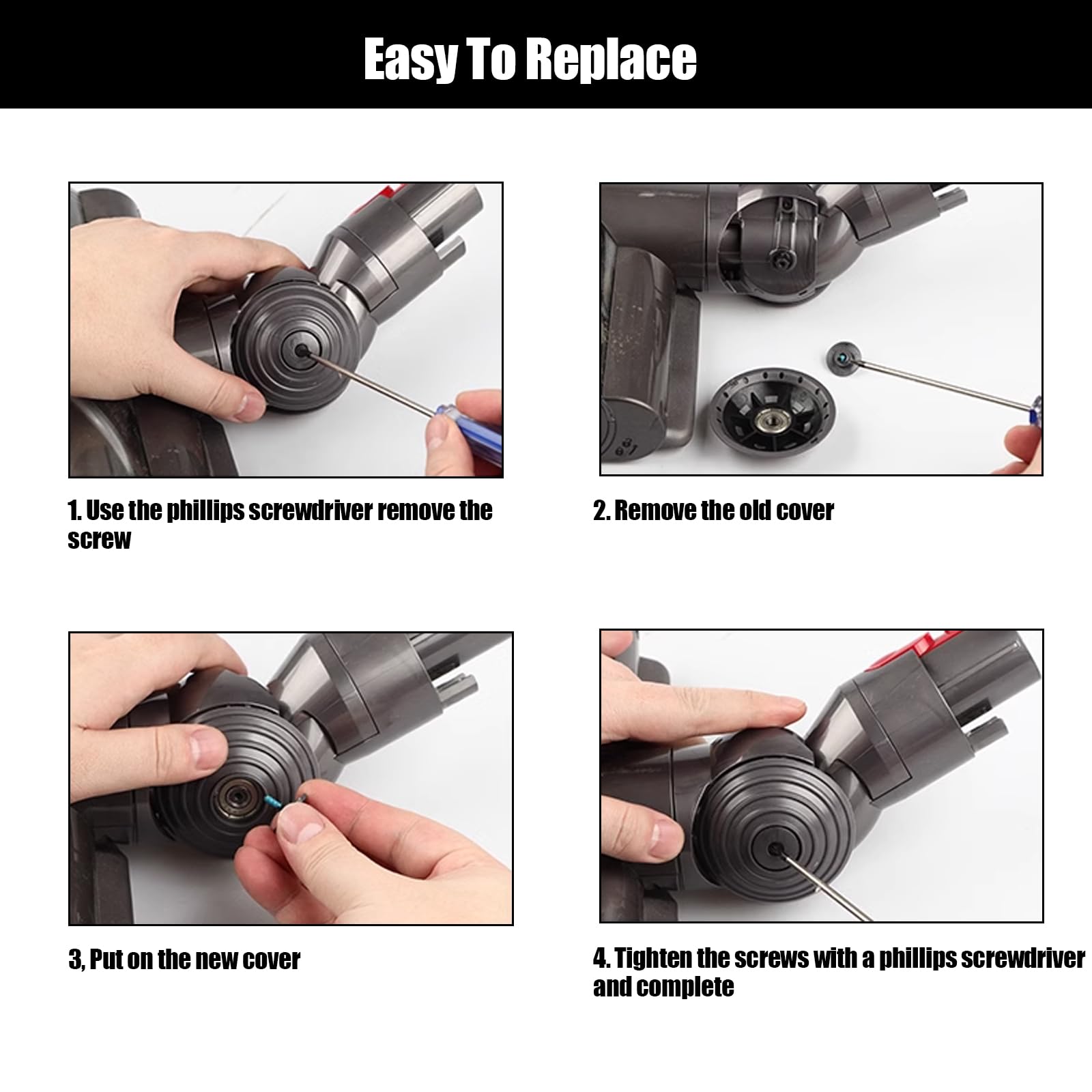 Easy To Replace

1. Use the phillips screwdriver remove the screw

2. Remove the old cover

3, Put on the new cover

4. Tighten the screws with a phillips screwdriver and complete