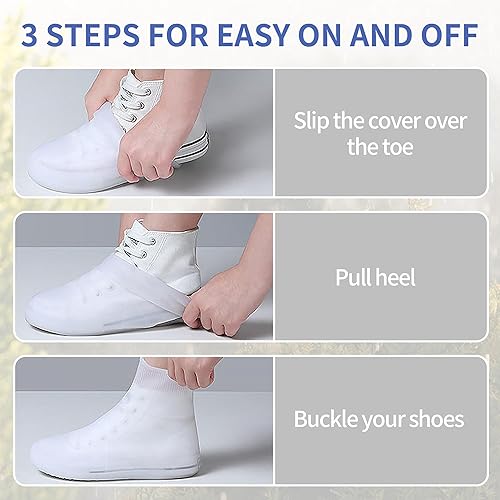 3 STEPS FOR EASY ON AND OFF

Slip the cover over the toe

Pull heel

Buckle your shoes