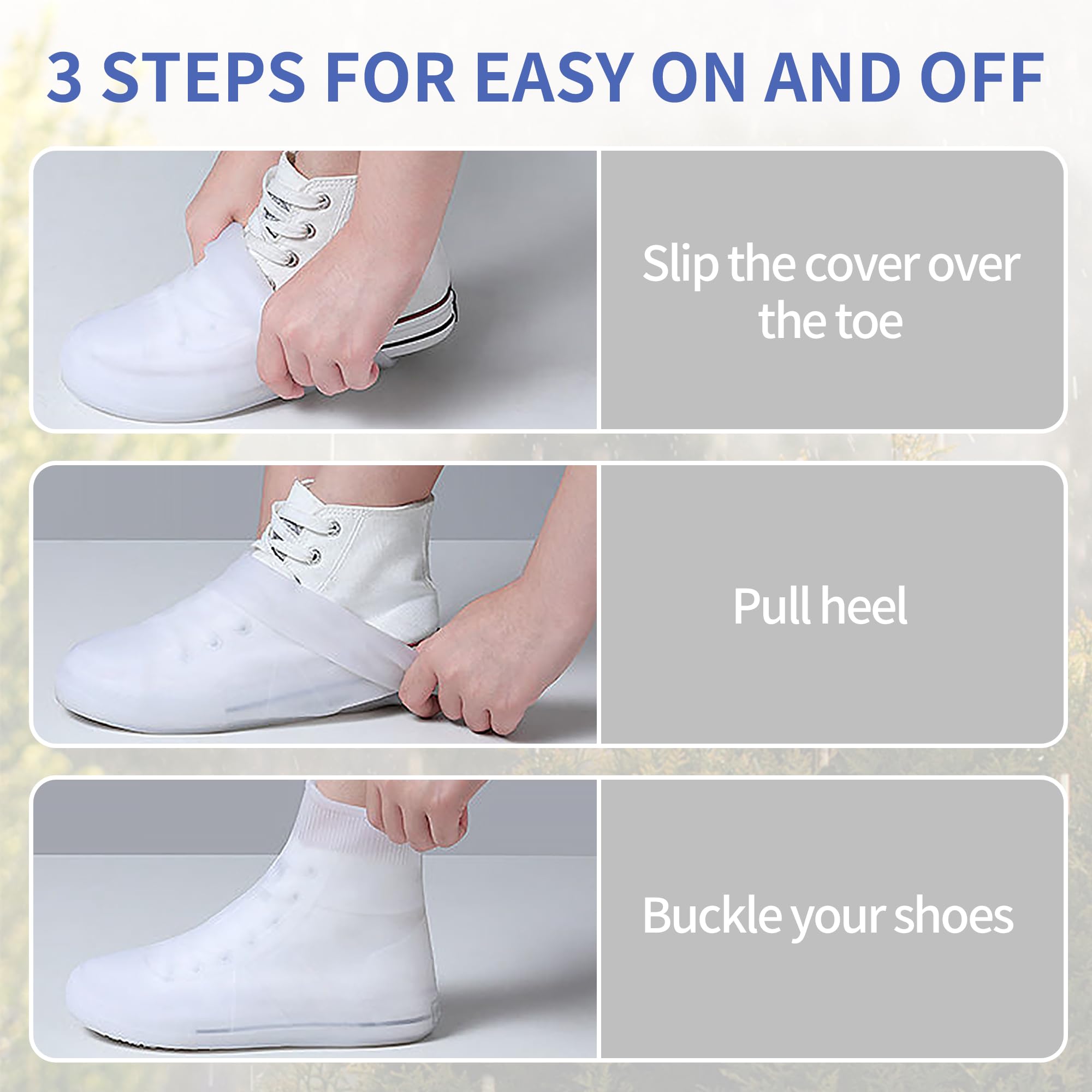 3 STEPS FOR EASY ON AND OFF

Slip the cover over the toe

Pull heel

Buckle your shoes