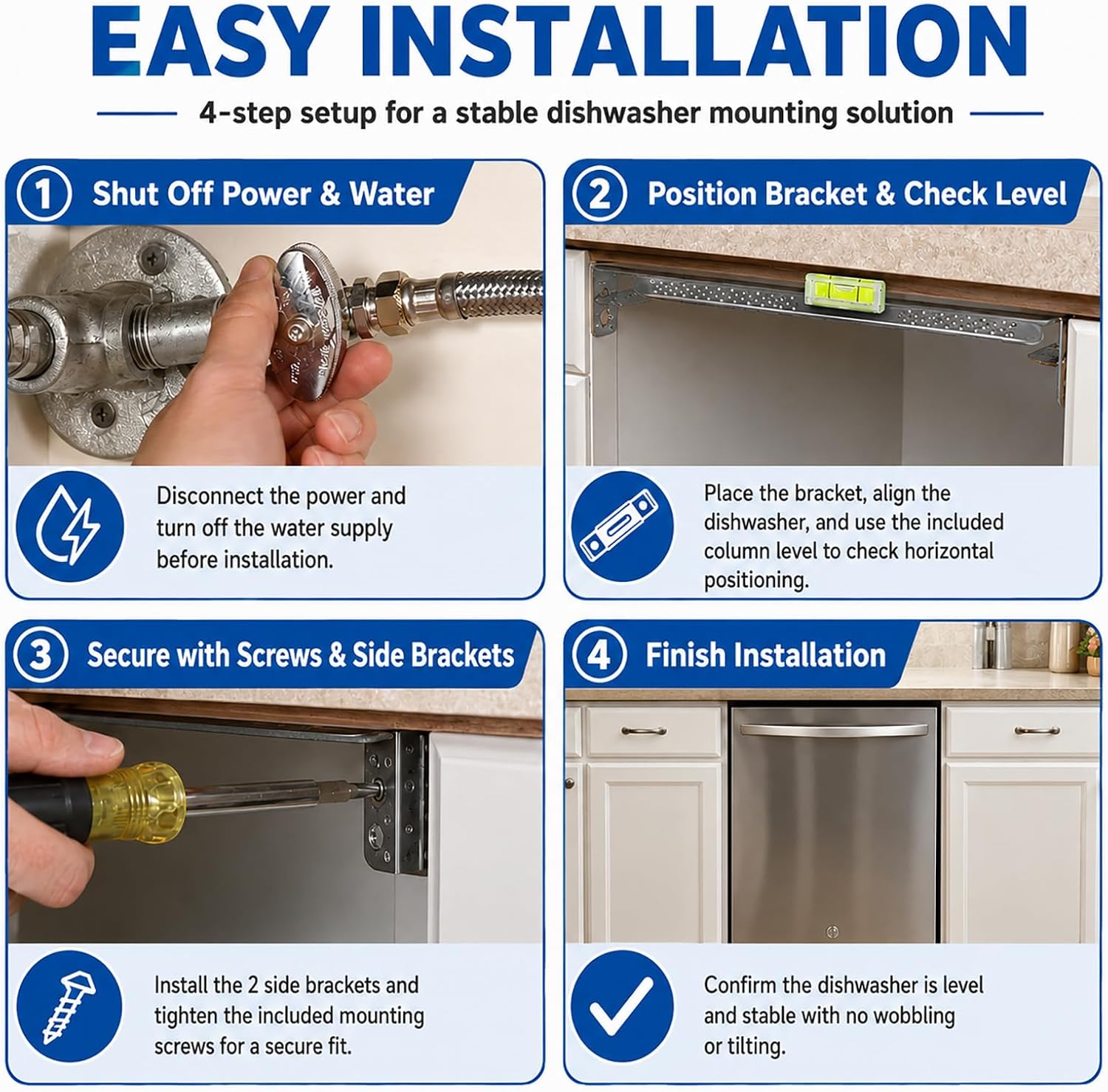 EASY INSTALLATION

4-step setup for a stable dishwasher mounting solution

1 Shut Off Power & Water

Disconnect the power and turn off the water supply before installation.

2 Position Bracket & Check Level

Place the bracket, align the dishwasher, and use the included column level to check horizontal positioning.

3 Secure with Screws & Side Brackets

Install the 2 side brackets and tighten the included mounting screws for a secure fit.

4 Finish Installation

Confirm the dishwasher is level and stable with no wobbling or tilting.