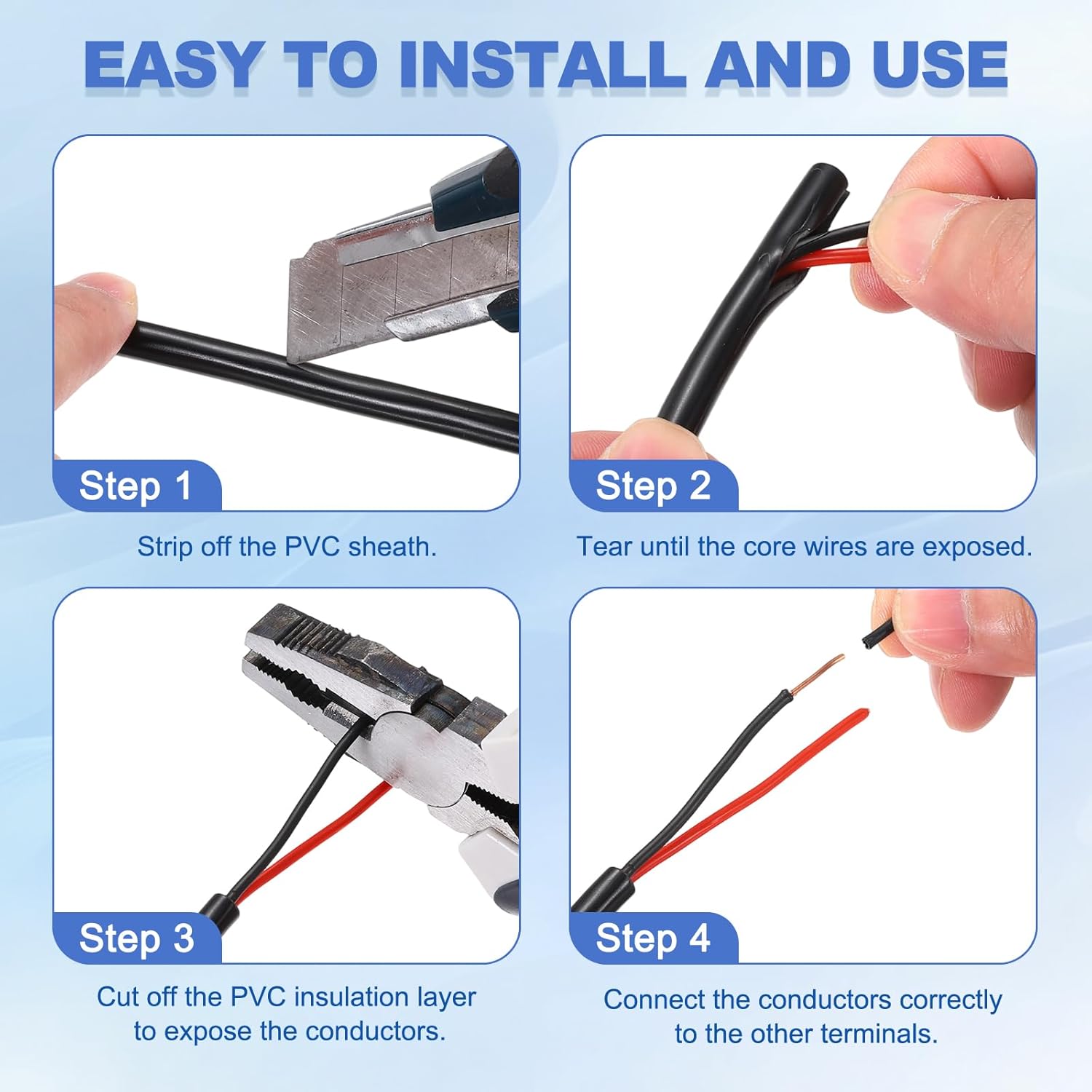 EASY TO INSTALL AND USE

Step 1

Strip off the PVC sheath.

Step 2

Tear until the core wires are exposed.

Step 3

Cut off the PVC insulation layer to expose the conductors.

Step 4

Connect the conductors correctly to the other terminals.