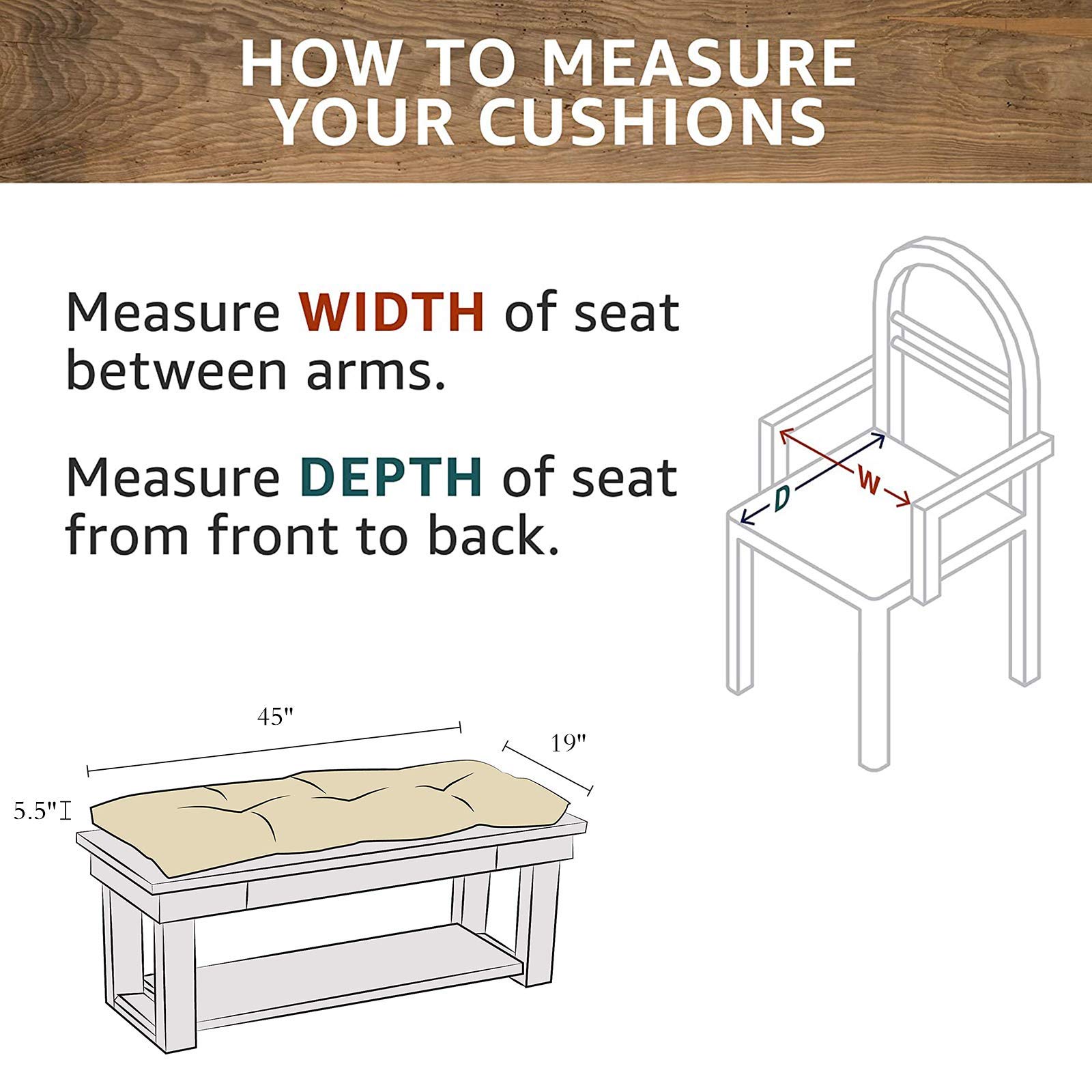 HOW TO MEASURE YOUR CUSHIONS

Measure WIDTH of seat between arms.

Measure DEPTH of seat from front to back.

D

W

45"

19"

5.5"