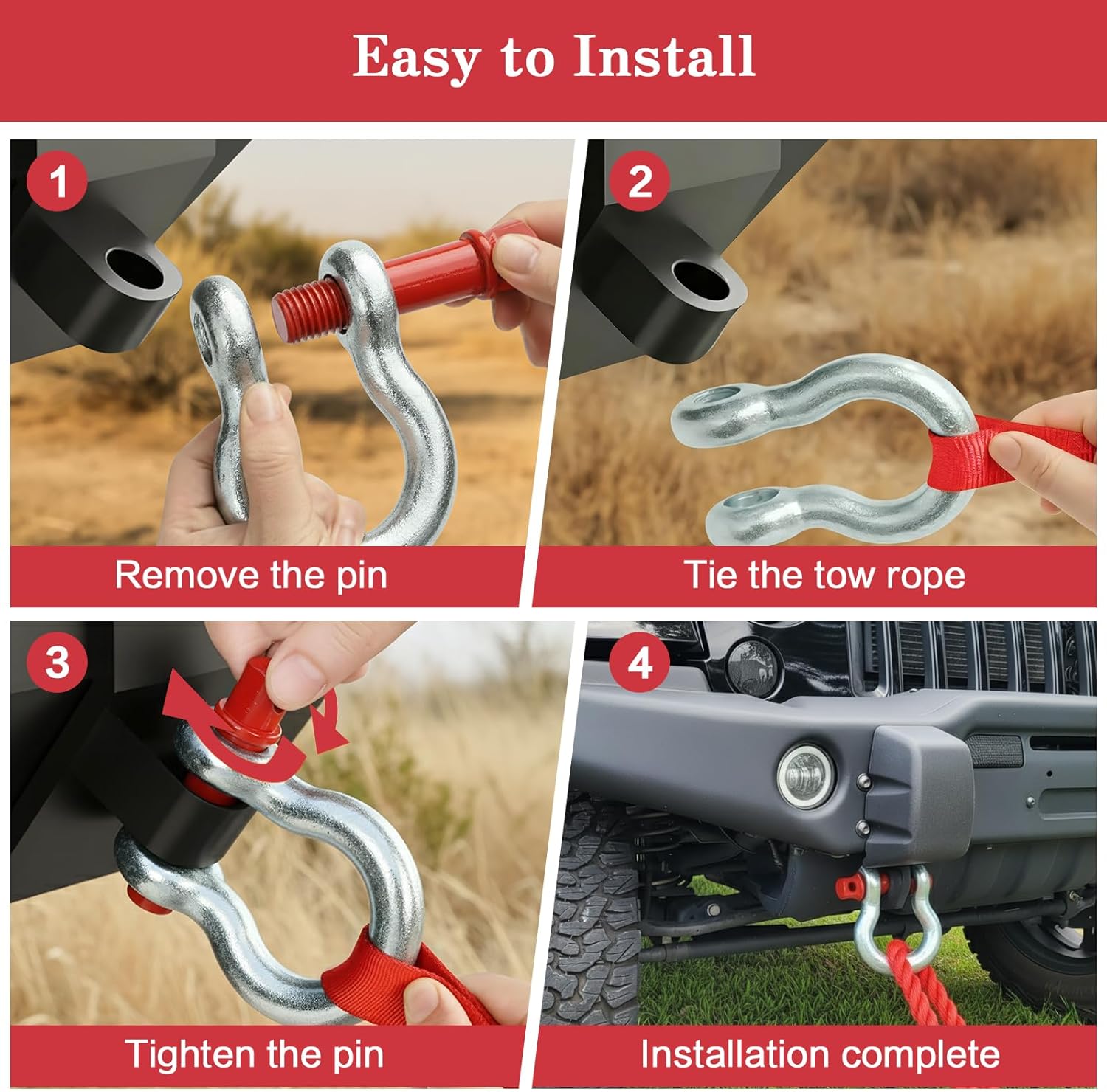 Easy to Install

1

Remove the pin

2

Tie the tow rope

3

Tighten the pin

4

Installation complete