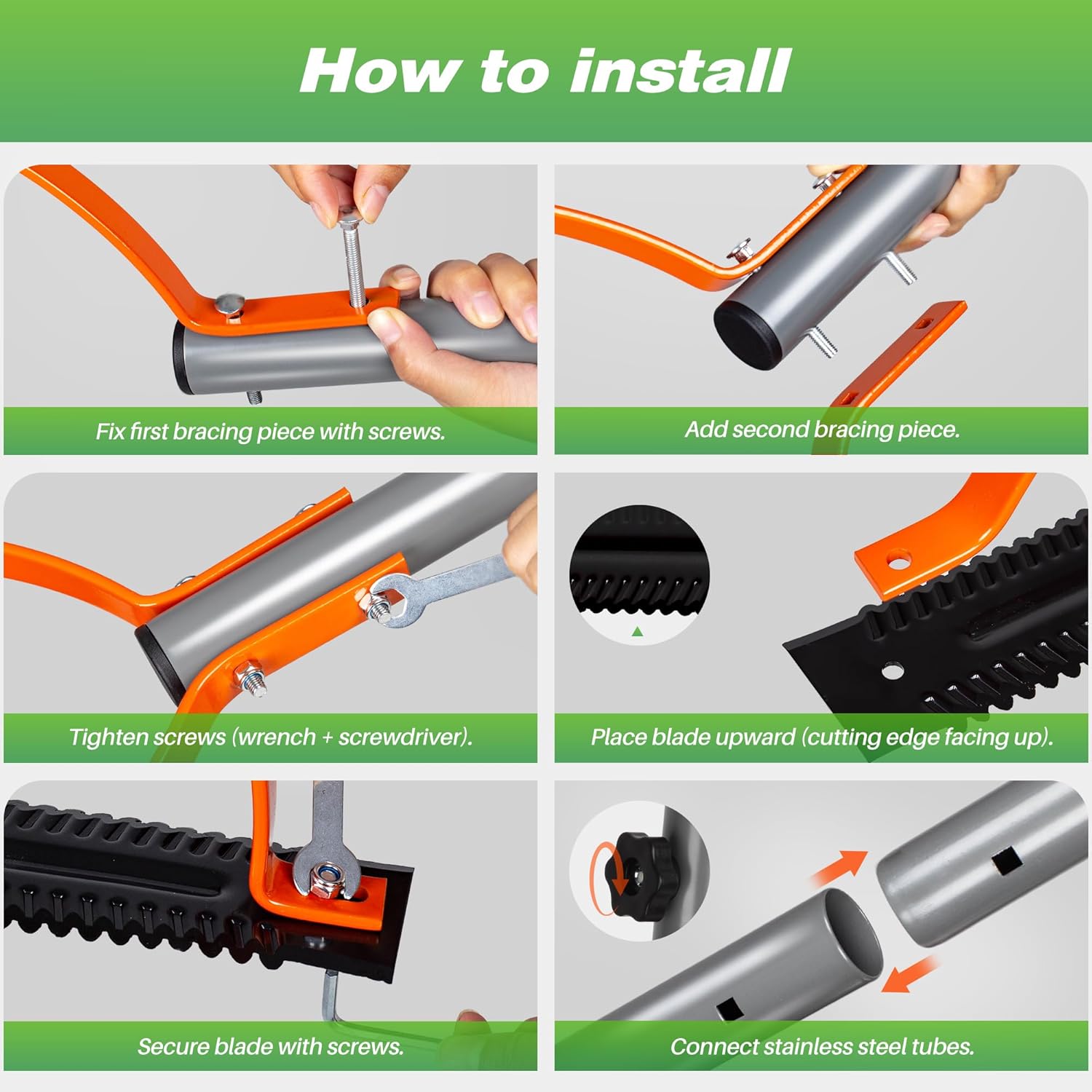 How to install

Fix first bracing piece with screws.

Add second bracing piece.

Tighten screws (wrench + screwdriver).

Place blade upward (cutting edge facing up).

Secure blade with screws.

Connect stainless steel tubes.