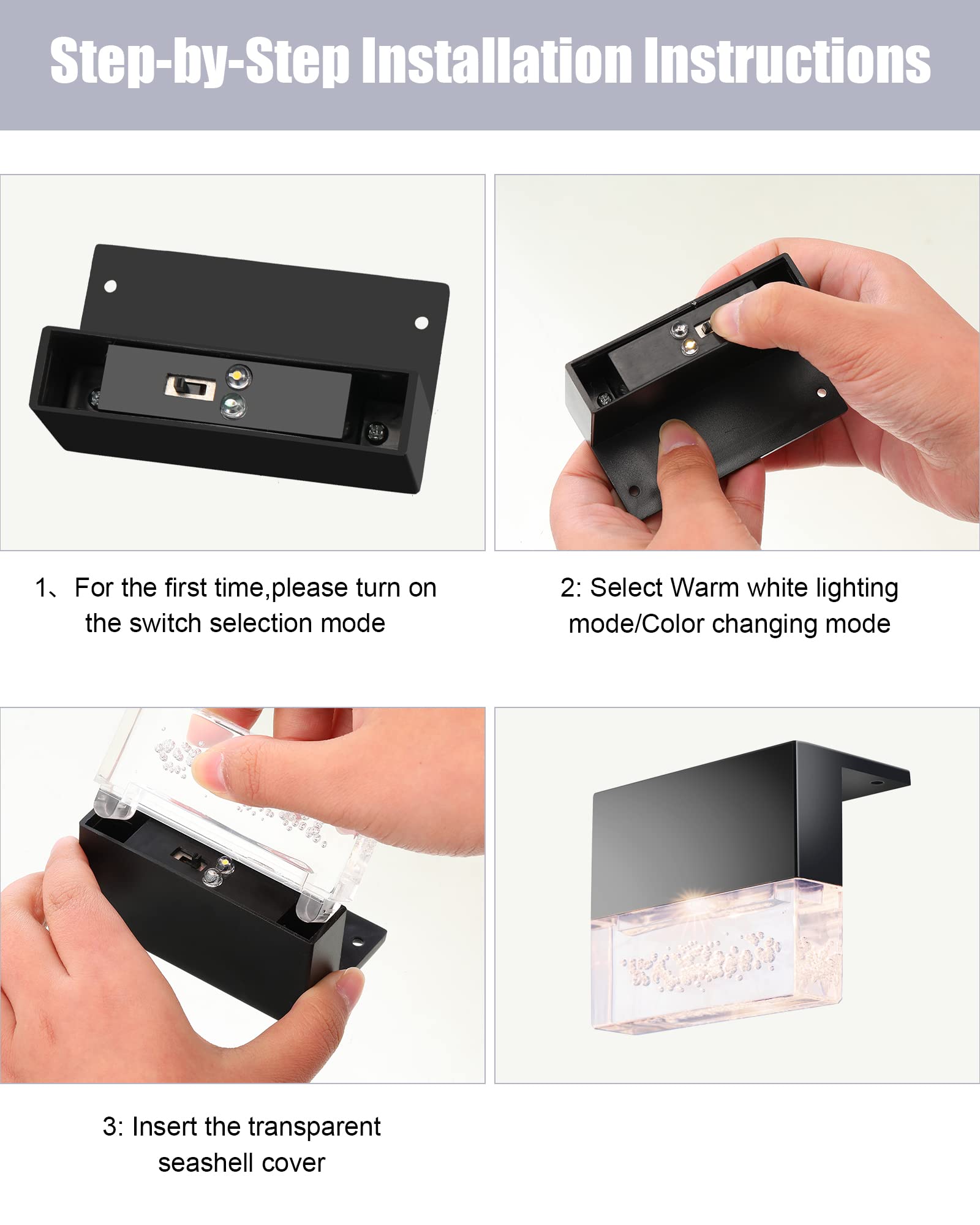 Step-by-Step Installation Instructions

1、For the first time,please turn on the switch selection mode

2: Select Warm white lighting mode/Color changing mode

3: Insert the transparent seashell cover