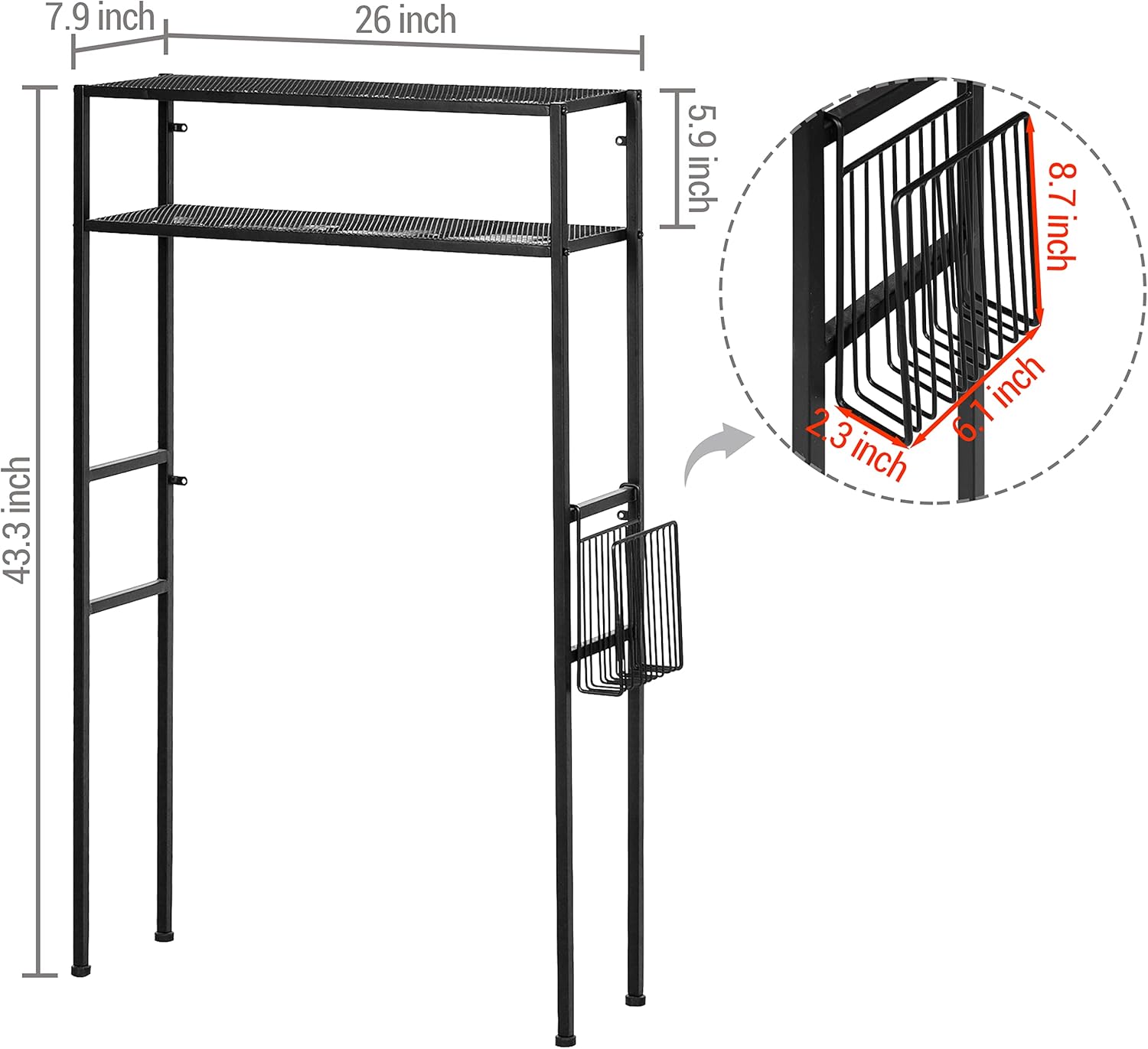 7.9 inch
26 inch
5.9 inch
43.3 inch
8.7 inch
6.1 inch
2.3 inch