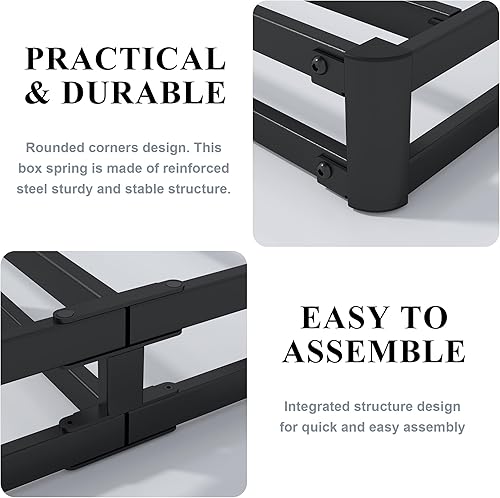 PRACTICAL & DURABLE

Rounded corners design. This box spring is made of reinforced steel sturdy and stable structure.

EASY TO ASSEMBLE

Integrated structure design for quick and easy assembly