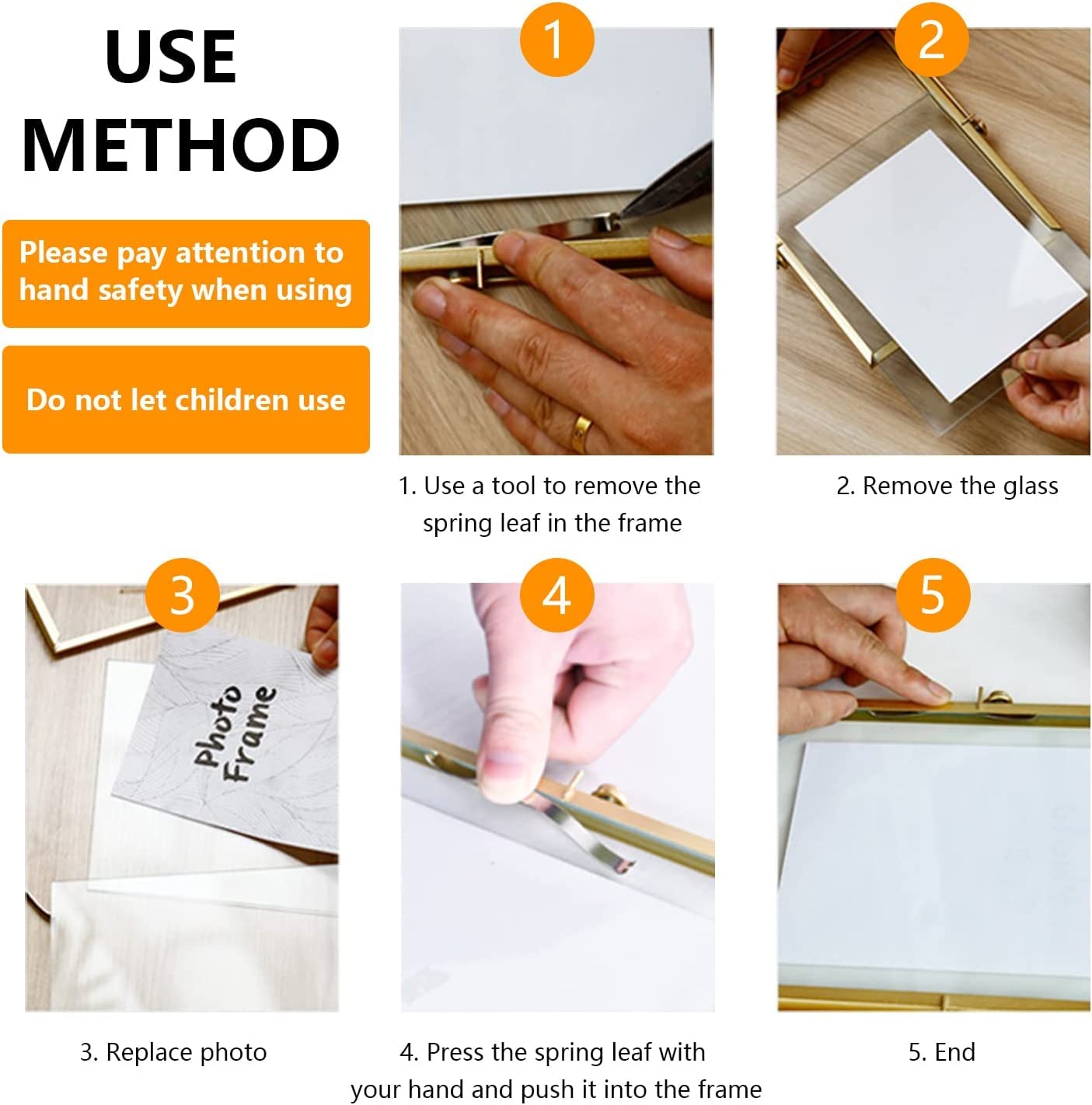 USE METHOD

Please pay attention to hand safety when using

Do not let children use

1

1. Use a tool to remove the spring leaf in the frame

2

2. Remove the glass

3

Photo Frame

3. Replace photo

4

4. Press the spring leaf with your hand and push it into the frame

5

5. End