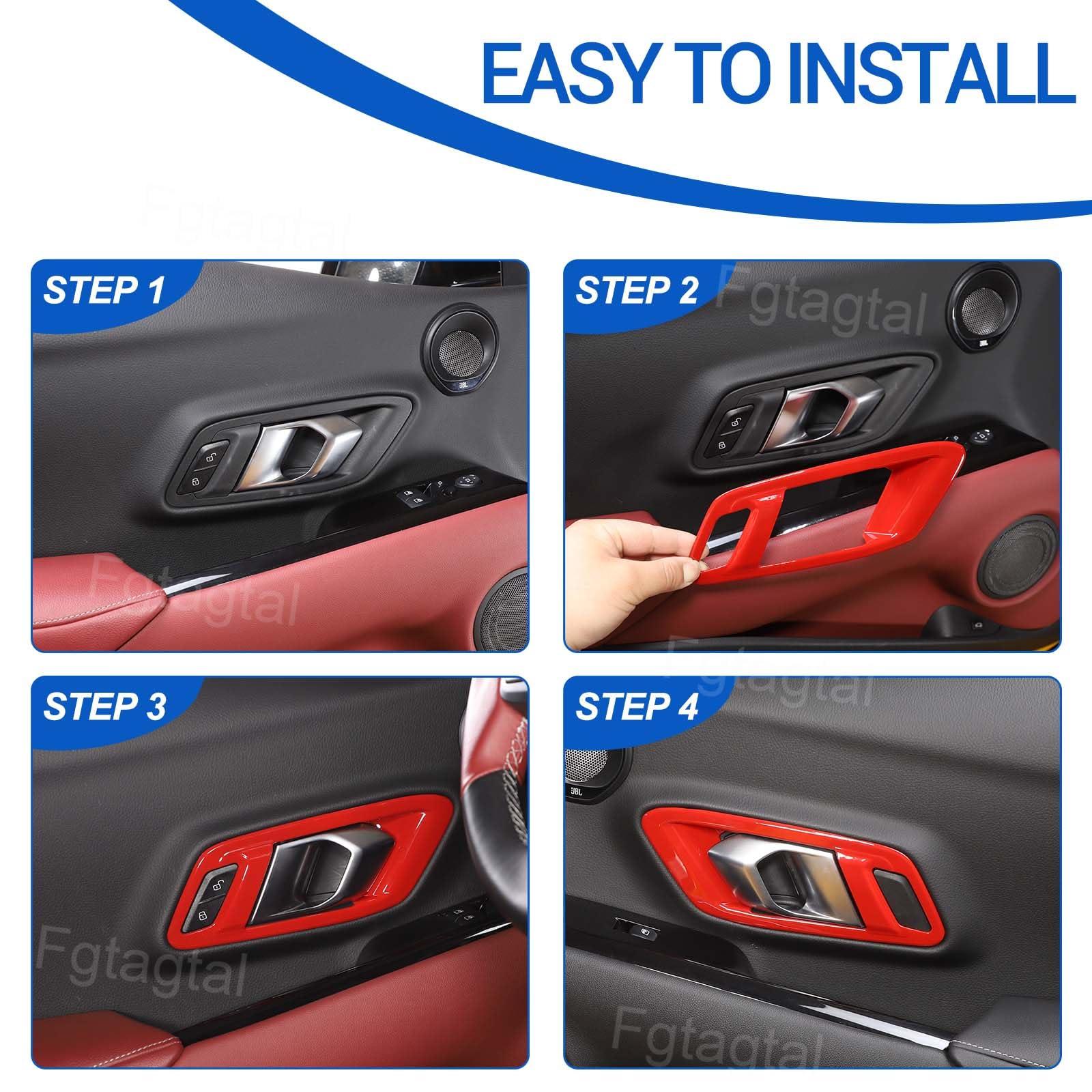 EASY TO INSTALL

Fgtagtal

STEP 1

JBL

Fgtagtal

STEP 2

Fgtagtal

JBL

Fgtagtal

STEP 3

Fgtagtal

STEP 4

JBL

Fgtagtal