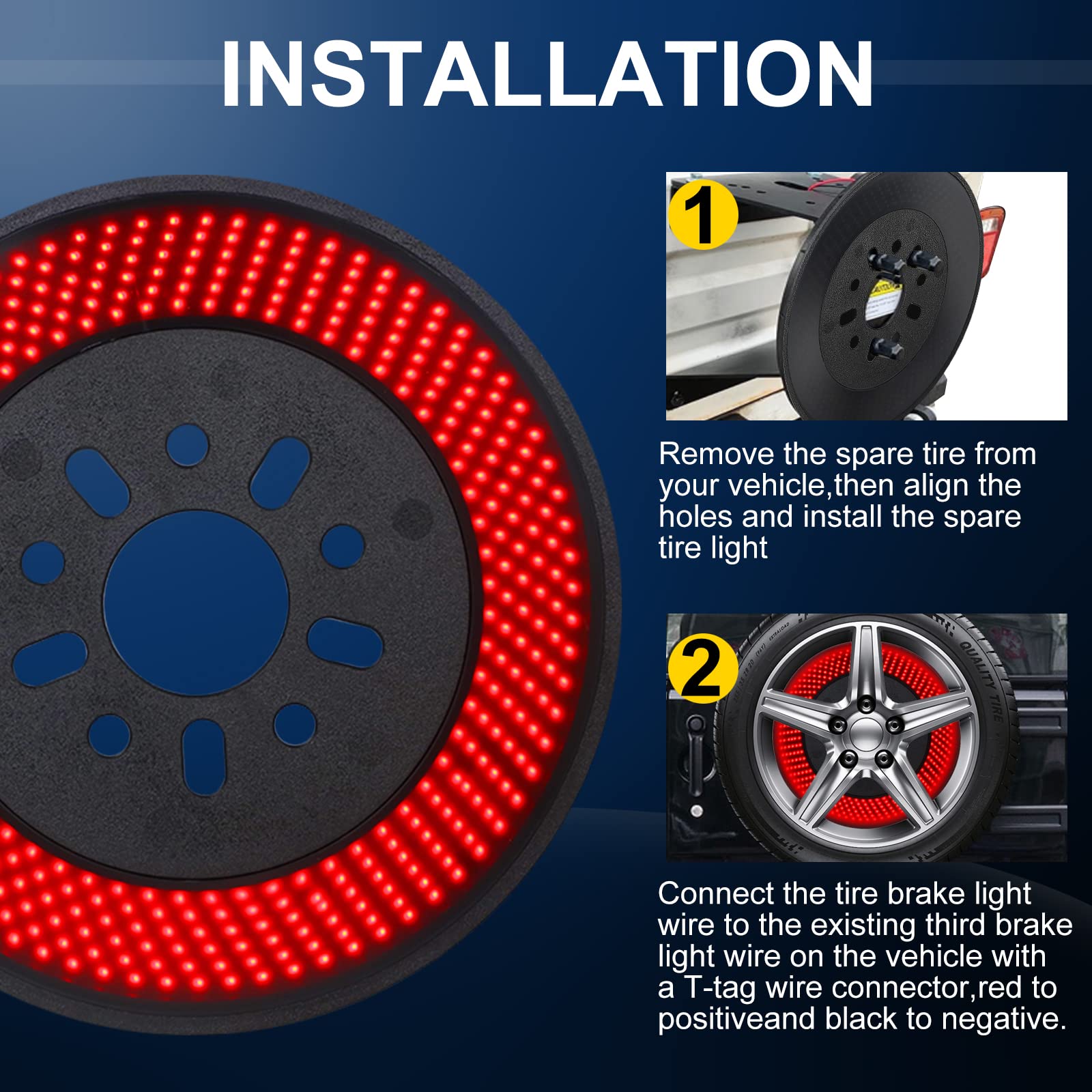 INSTALLATION

1

Remove the spare tire from your vehicle,then align the holes and install the spare tire light

2

QUALITY TIRE

Connect the tire brake light wire to the existing third brake light wire on the vehicle with a T-tag wire connector,red to positiveand black to negative.