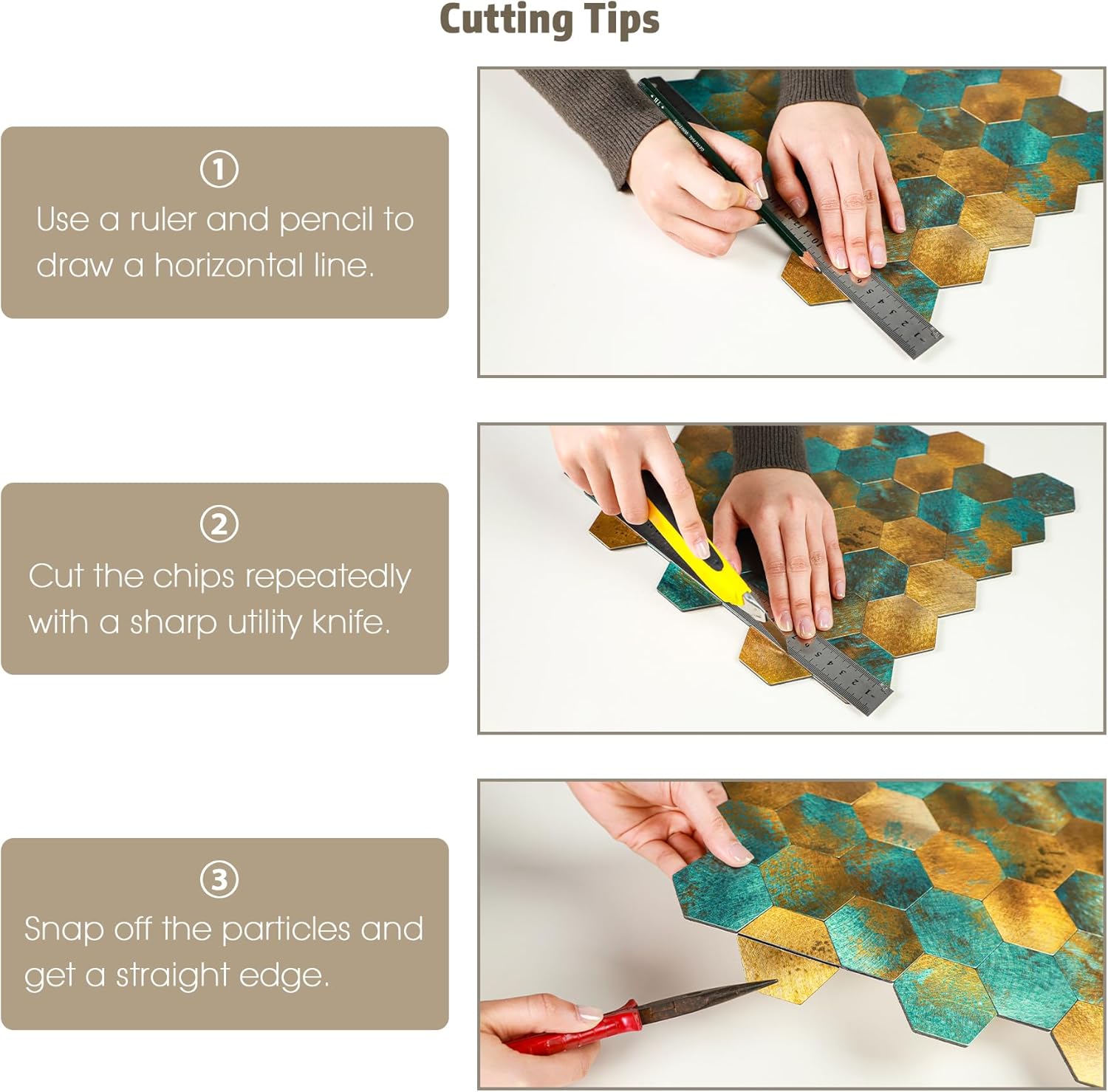 Cutting Tips

①
Use a ruler and pencil to draw a horizontal line.

②
Cut the chips repeatedly with a sharp utility knife.

③
Snap off the particles and get a straight edge.