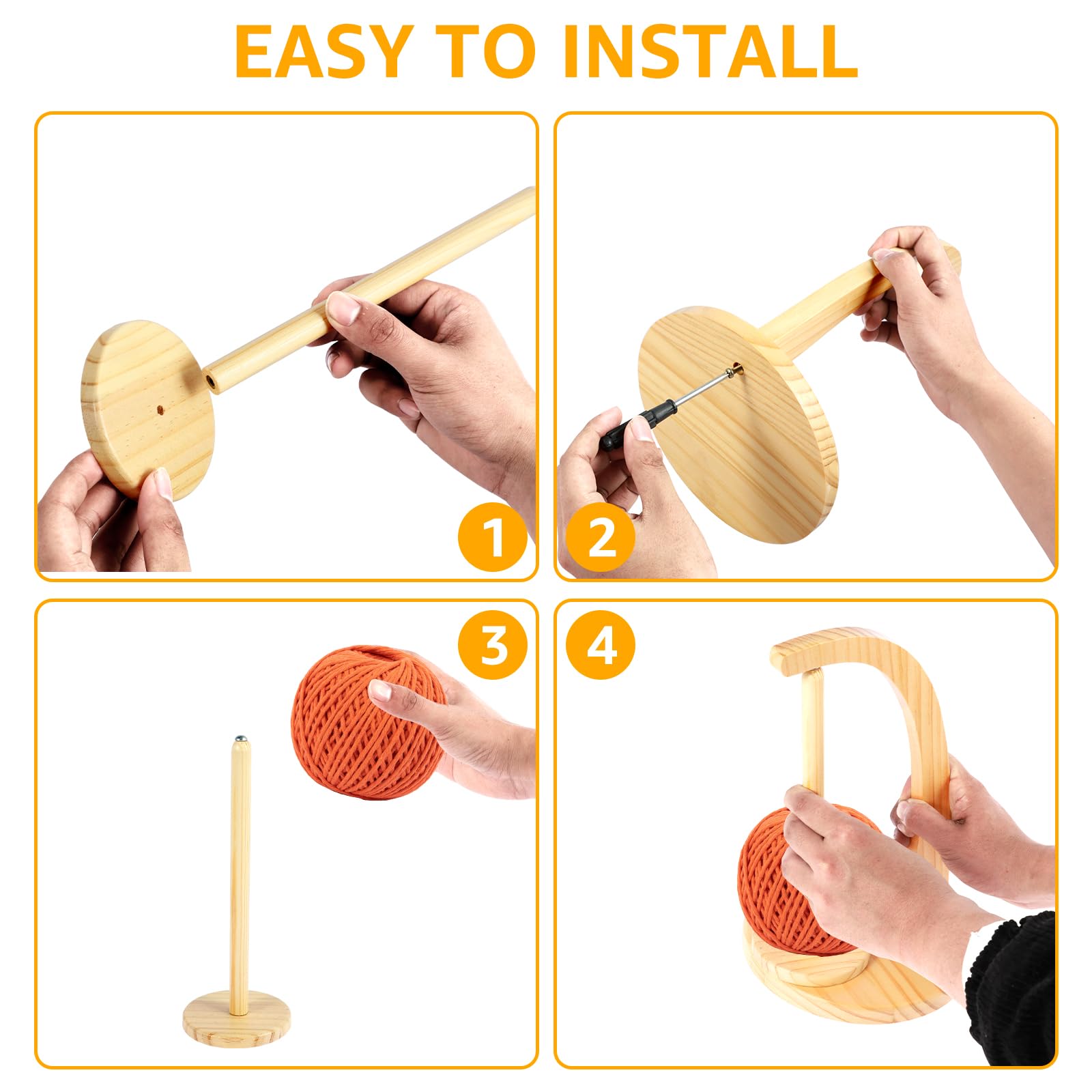 EASY TO INSTALL

1

2

3

4