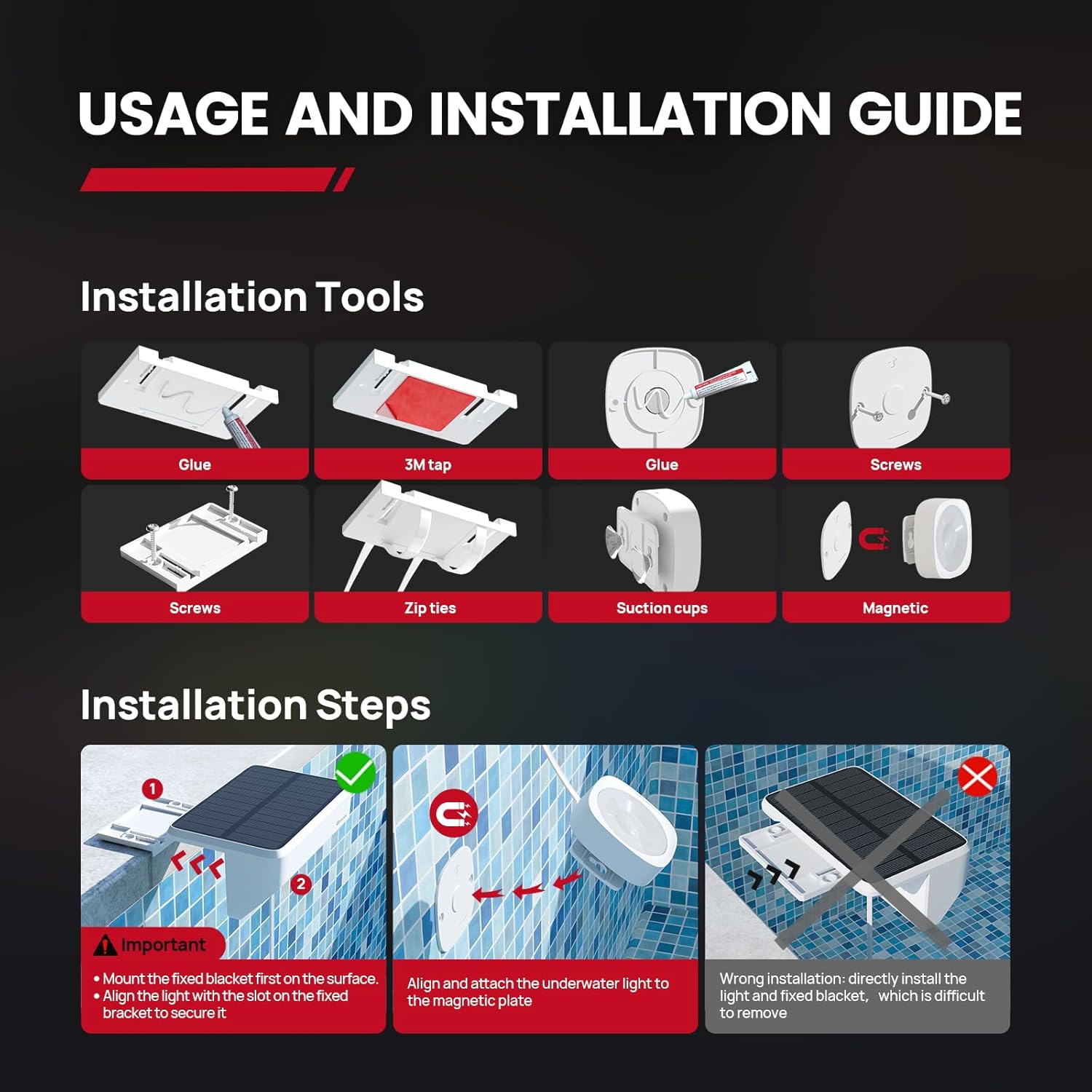 USAGE AND INSTALLATION GUIDE

Installation Tools

Glue

3M tap

Glue

Screws

Screws

Zip ties

Suction cups

Magnetic

Installation Steps

1

2

Important

• Mount the fixed blacket first on the surface.
• Align the light with the slot on the fixed bracket to secure it

Align and attach the underwater light to the magnetic plate

Wrong installation: directly install the light and fixed blacket, which is difficult to remove