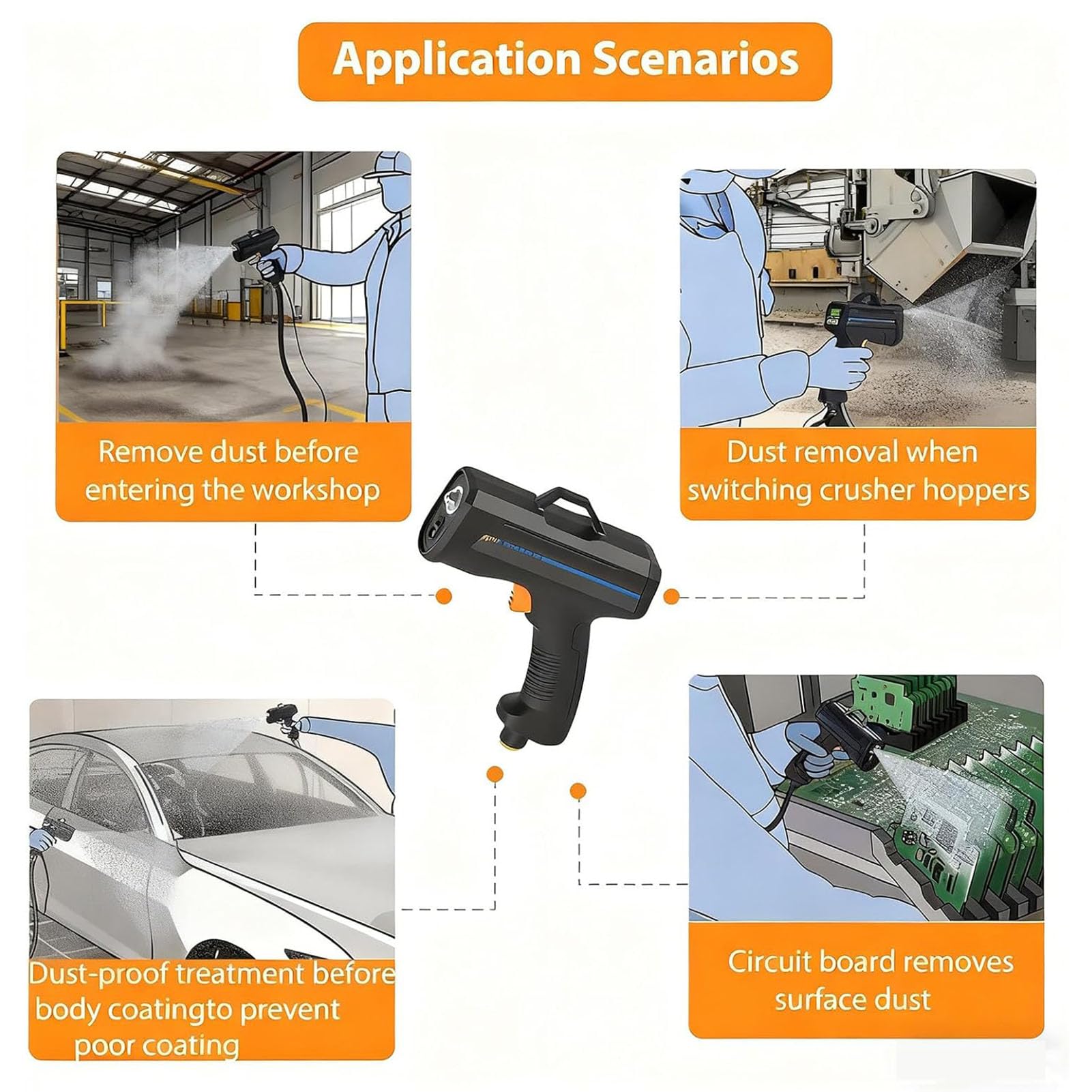 Application Scenarios

Remove dust before entering the workshop

Dust removal when switching crusher hoppers

Dust-proof treatment before body coatingto prevent poor coating

Circuit board removes surface dust