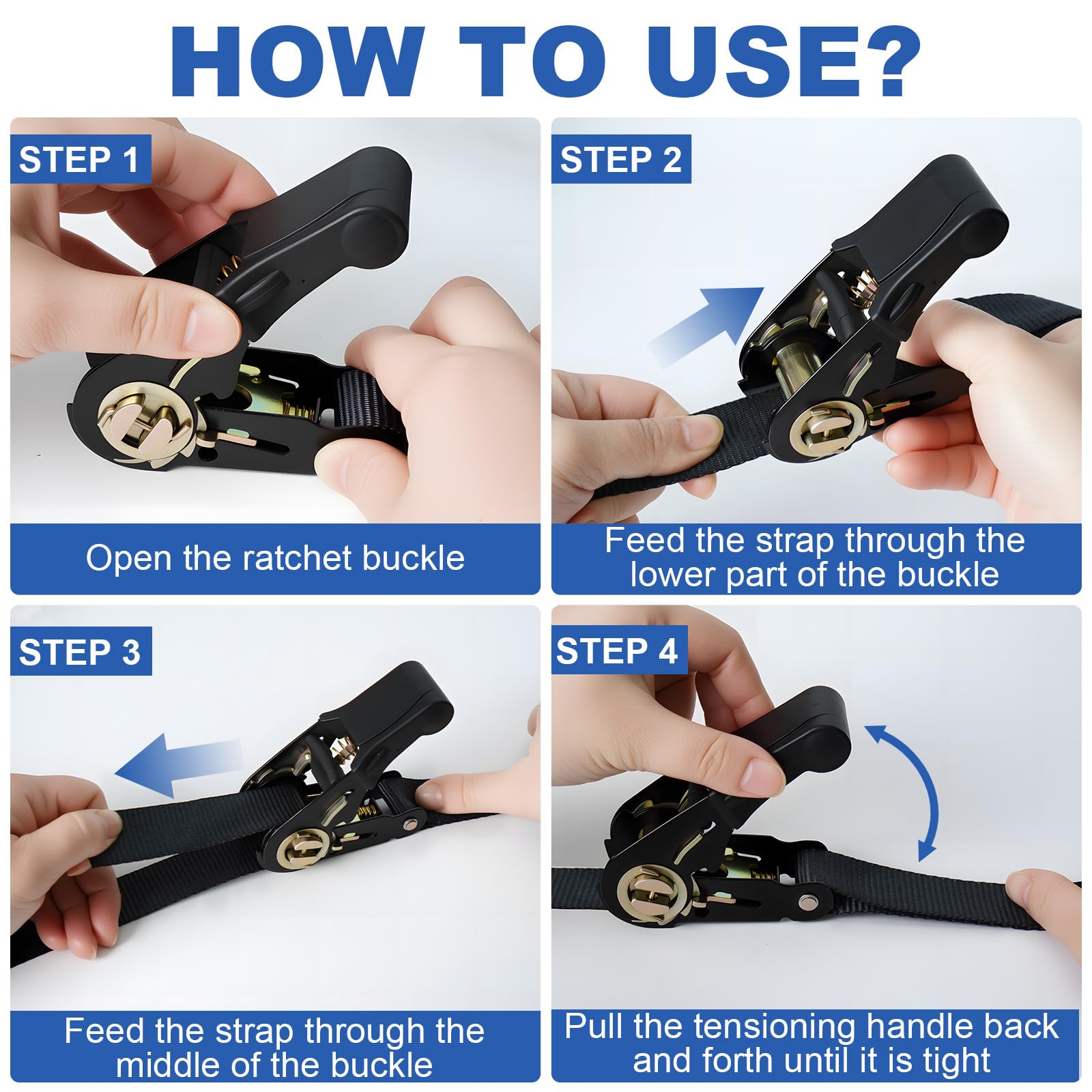 HOW TO USE?

STEP 1

Open the ratchet buckle

STEP 2

Feed the strap through the lower part of the buckle

STEP 3

Feed the strap through the middle of the buckle

STEP 4

Pull the tensioning handle back and forth until it is tight