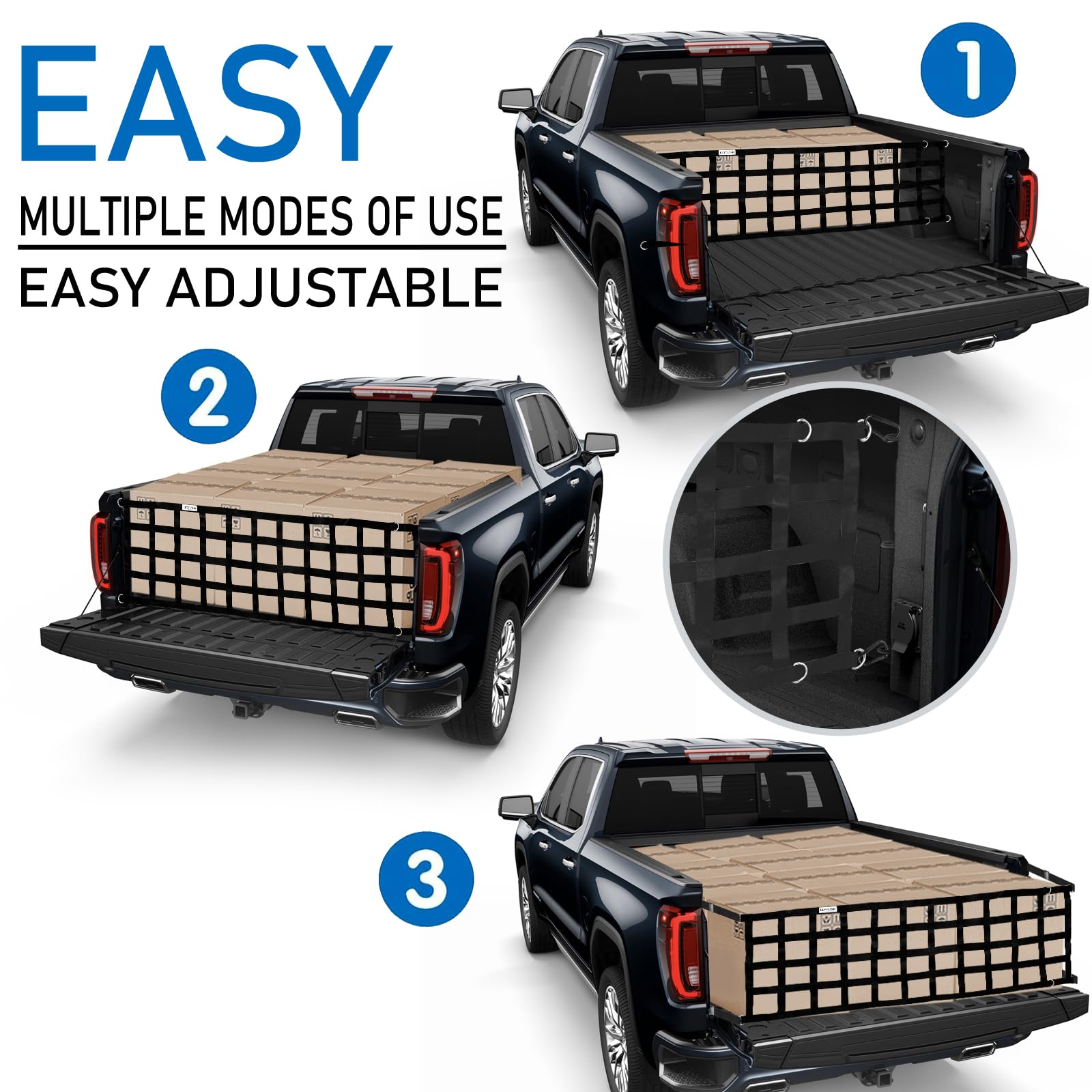 EASY

MULTIPLE MODES OF USE

EASY ADJUSTABLE

1

2

3