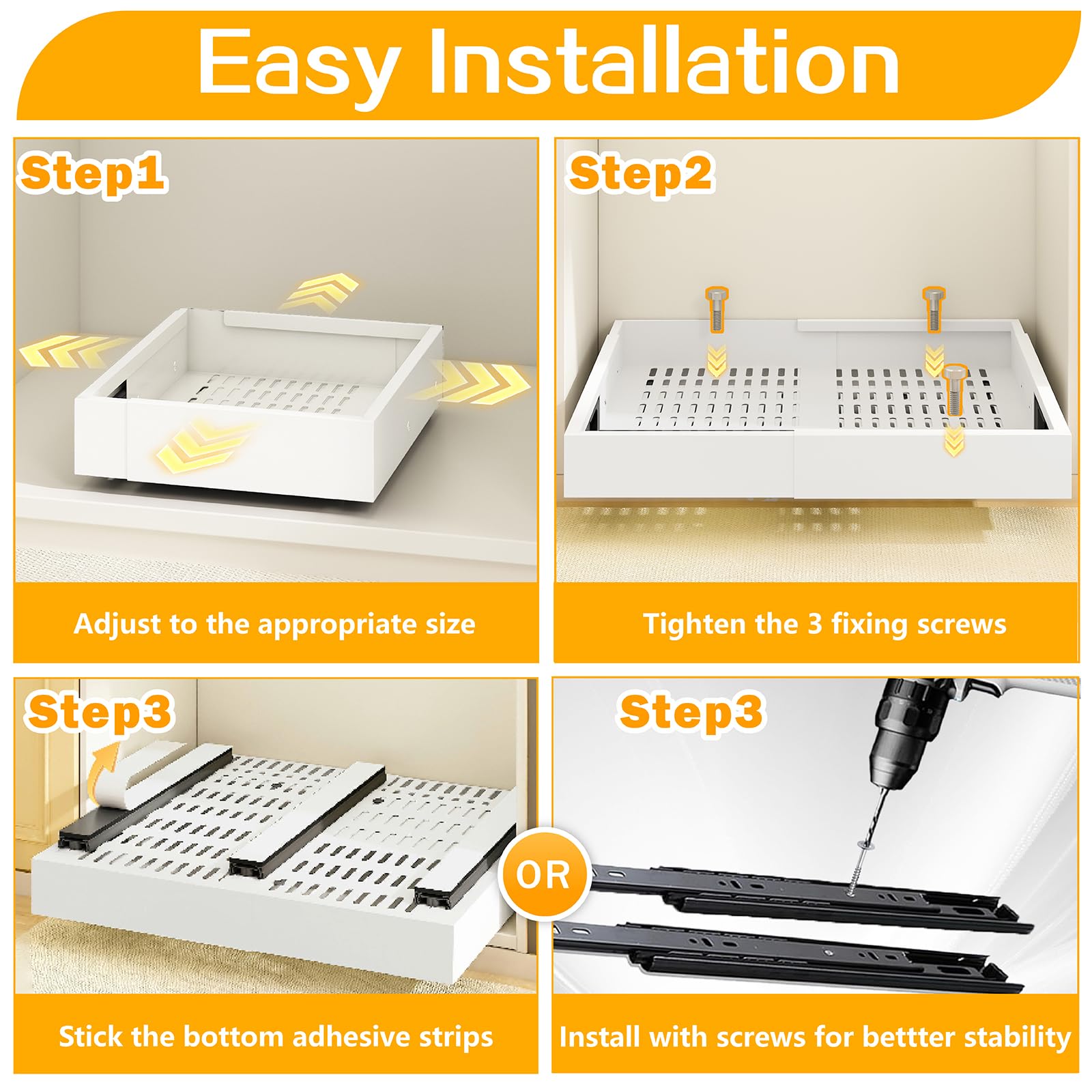 Easy Installation

Step1

Adjust to the appropriate size

Step2

Tighten the 3 fixing screws

Step3

Stick the bottom adhesive strips

OR

Step3

Install with screws for bettter stability