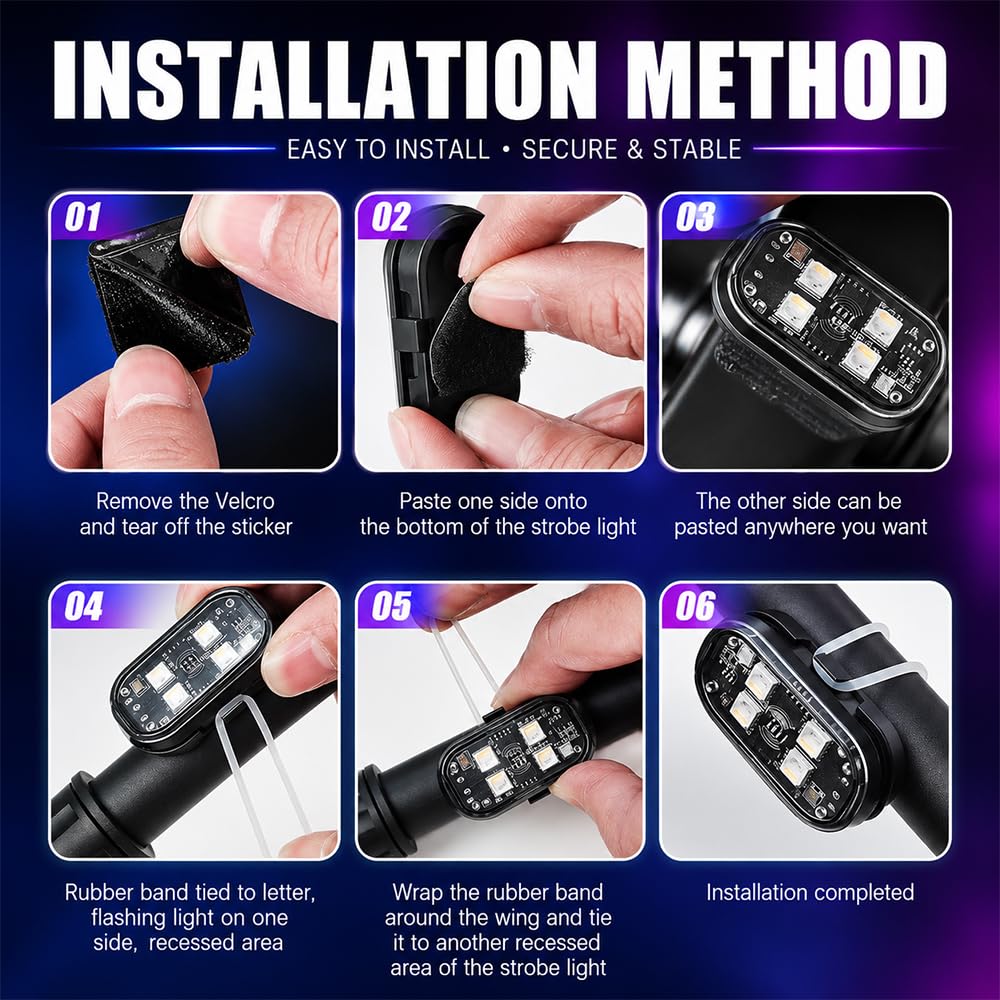 INSTALLATION METHOD

EASY TO INSTALL • SECURE & STABLE

01

Remove the Velcro and tear off the sticker

02

Paste one side onto the bottom of the strobe light

03

The other side can be pasted anywhere you want

04

Rubber band tied to letter, flashing light on one side, recessed area

05

Wrap the rubber band around the wing and tie it to another recessed area of the strobe light

06

Installation completed