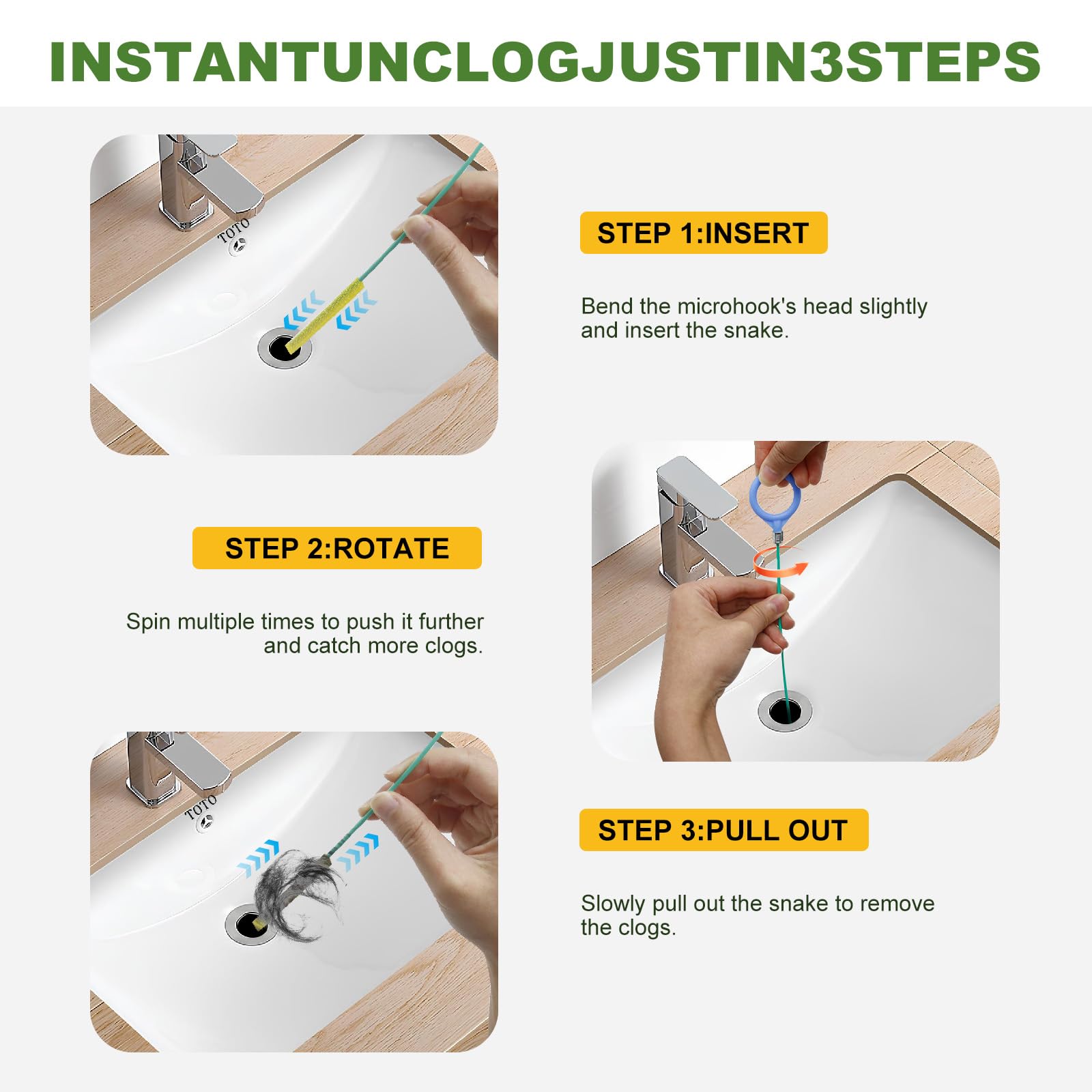 INSTANTUNCLOGJUSTIN3STEPS

TOTO

STEP 1:INSERT

Bend the microhook's head slightly and insert the snake.

STEP 2:ROTATE

Spin multiple times to push it further and catch more clogs.

TOTO

STEP 3:PULL OUT

Slowly pull out the snake to remove the clogs.