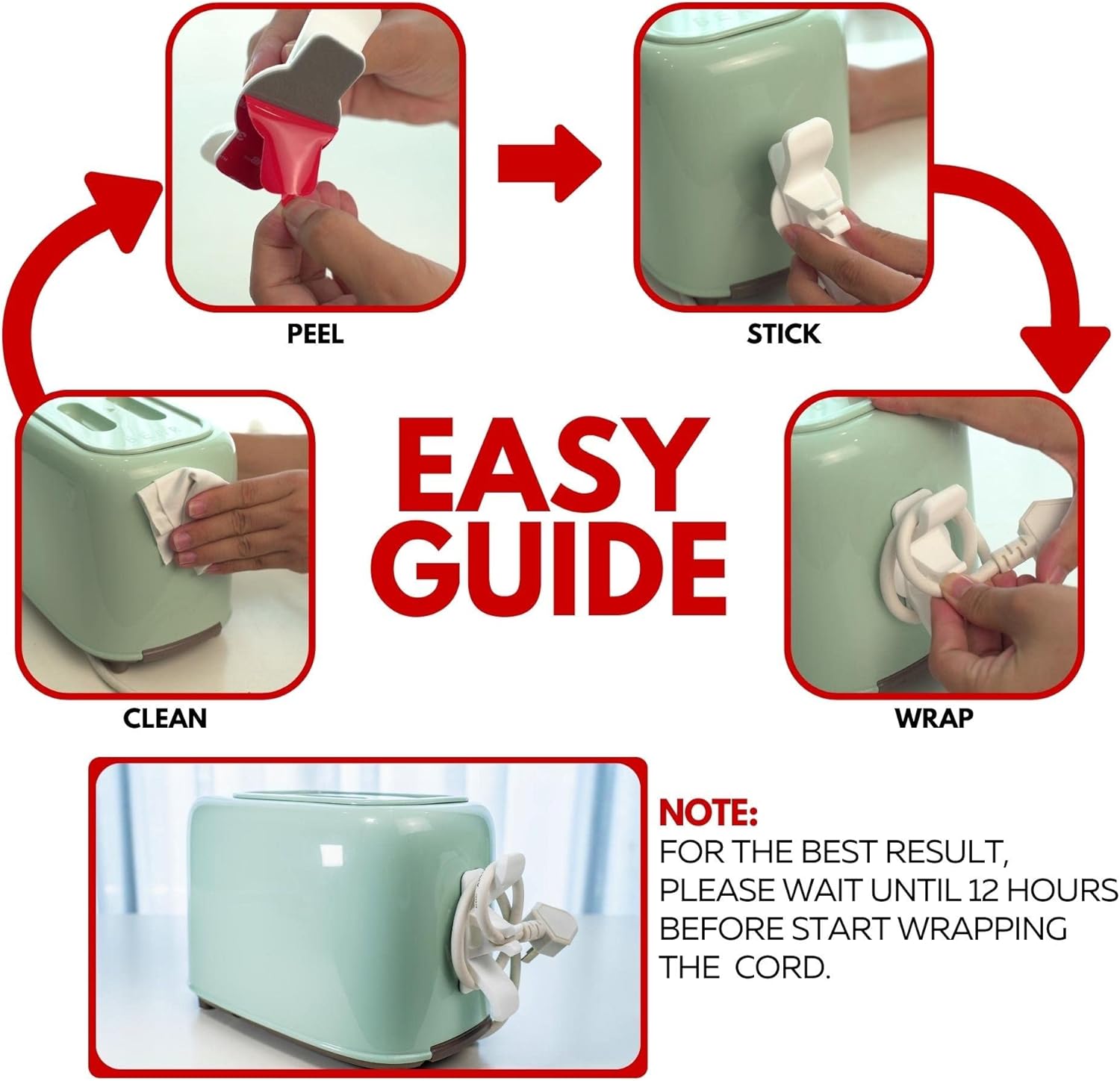 PEEL

STICK

EASY GUIDE

CLEAN

WRAP

NOTE:
FOR THE BEST RESULT, PLEASE WAIT UNTIL 12 HOURS BEFORE START WRAPPING THE CORD.