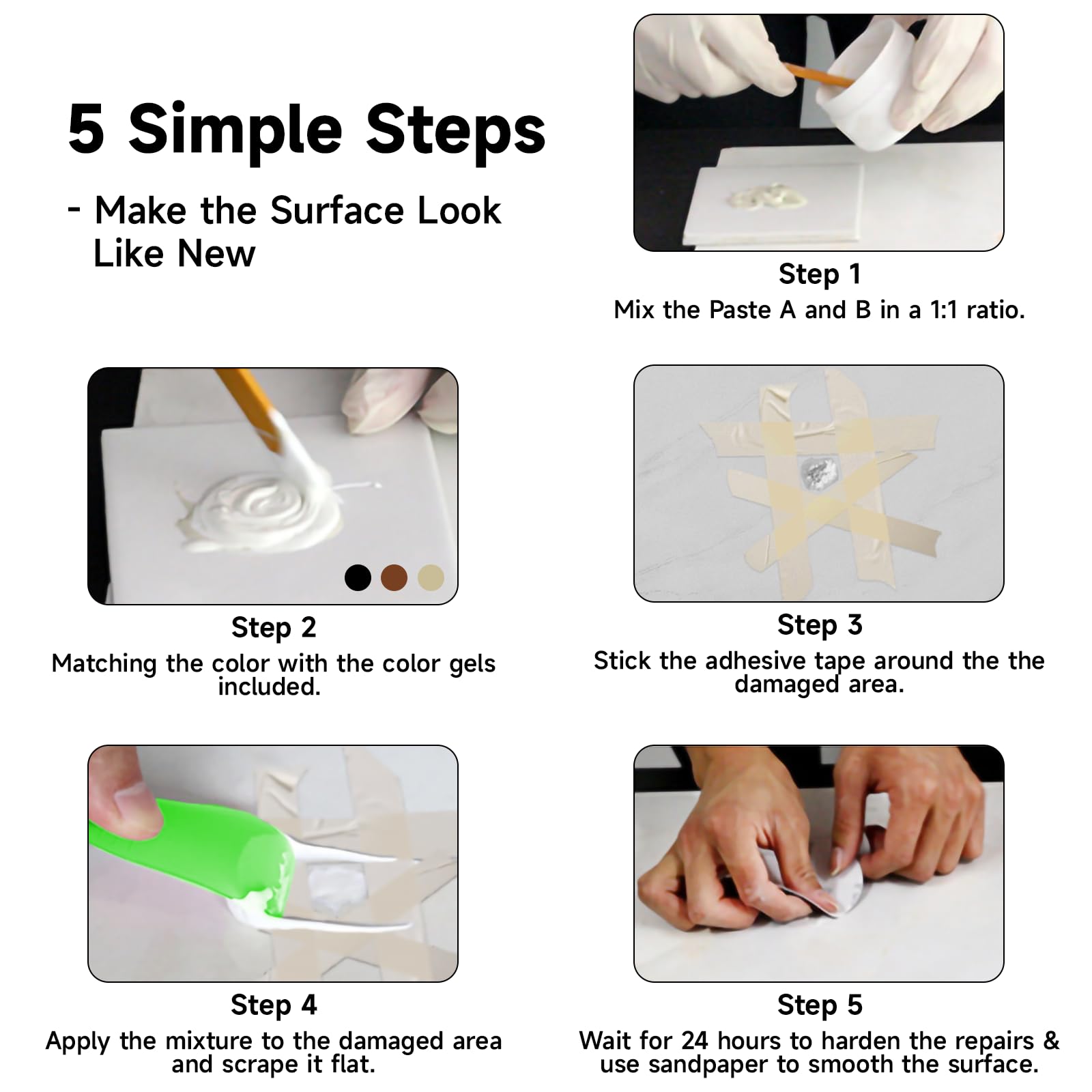 5 Simple Steps

- Make the Surface Look Like New

Step 1
Mix the Paste A and B in a 1:1 ratio.

Step 2
Matching the color with the color gels included.

Step 3
Stick the adhesive tape around the the damaged area.

Step 4
Apply the mixture to the damaged area and scrape it flat.

Step 5
Wait for 24 hours to harden the repairs & use sandpaper to smooth the surface.