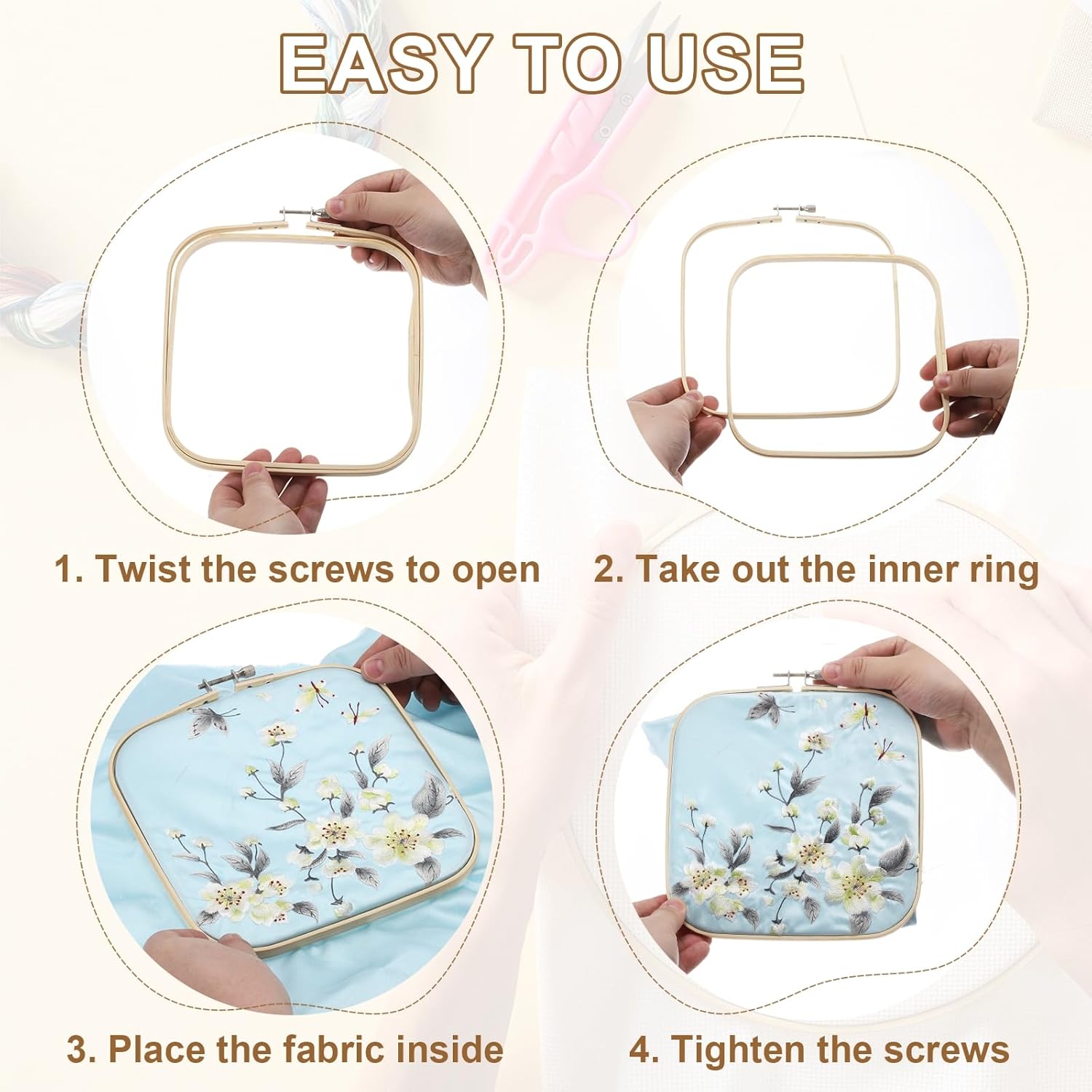 EASY TO USE

1. Twist the screws to open

2. Take out the inner ring

3. Place the fabric inside

4. Tighten the screws