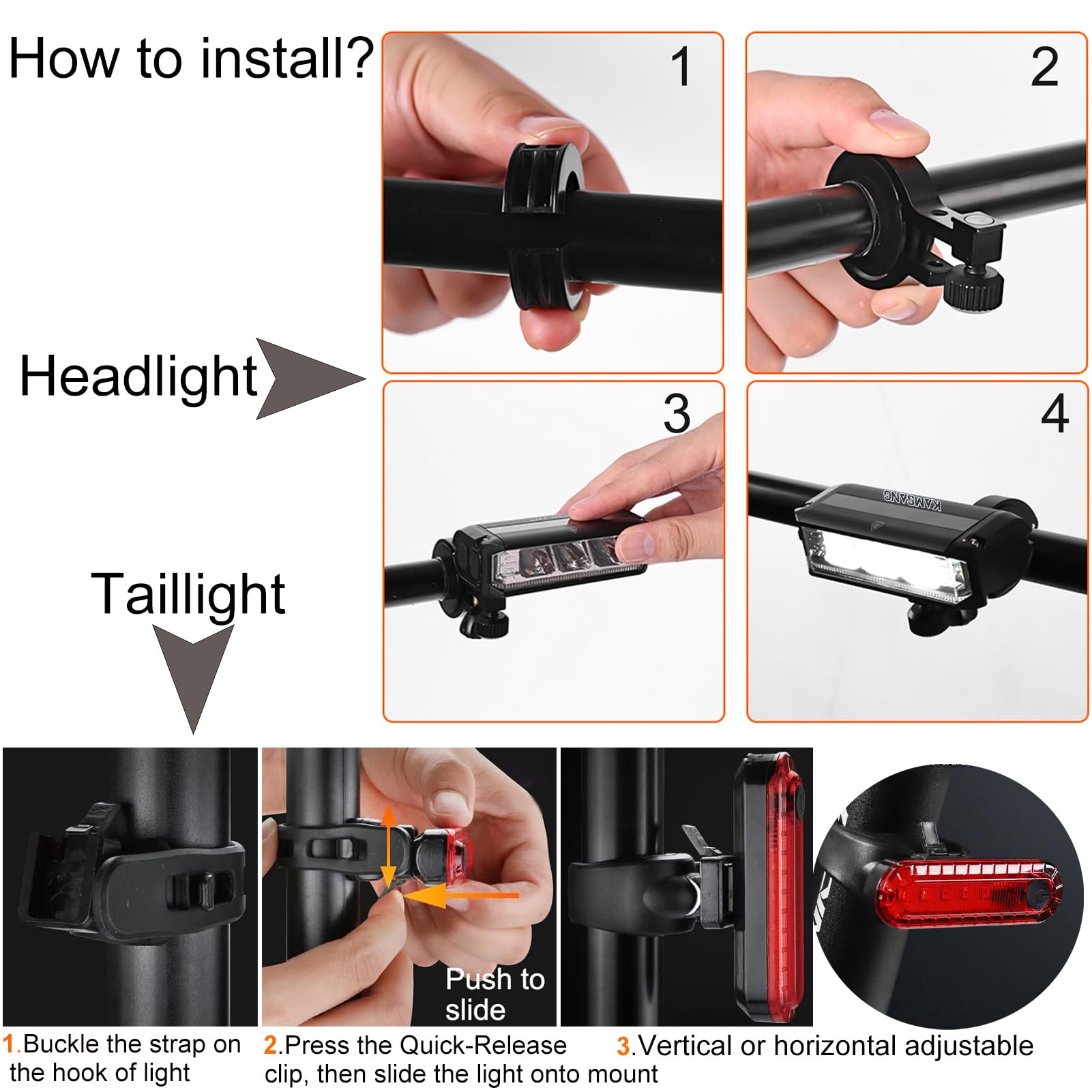 How to install?

1

2

Headlight

3

4

KAMSANG

Taillight

Push to slide

1.Buckle the strap on the hook of light

2.Press the Quick-Release clip, then slide the light onto mount

3.Vertical or horizontal adjustable