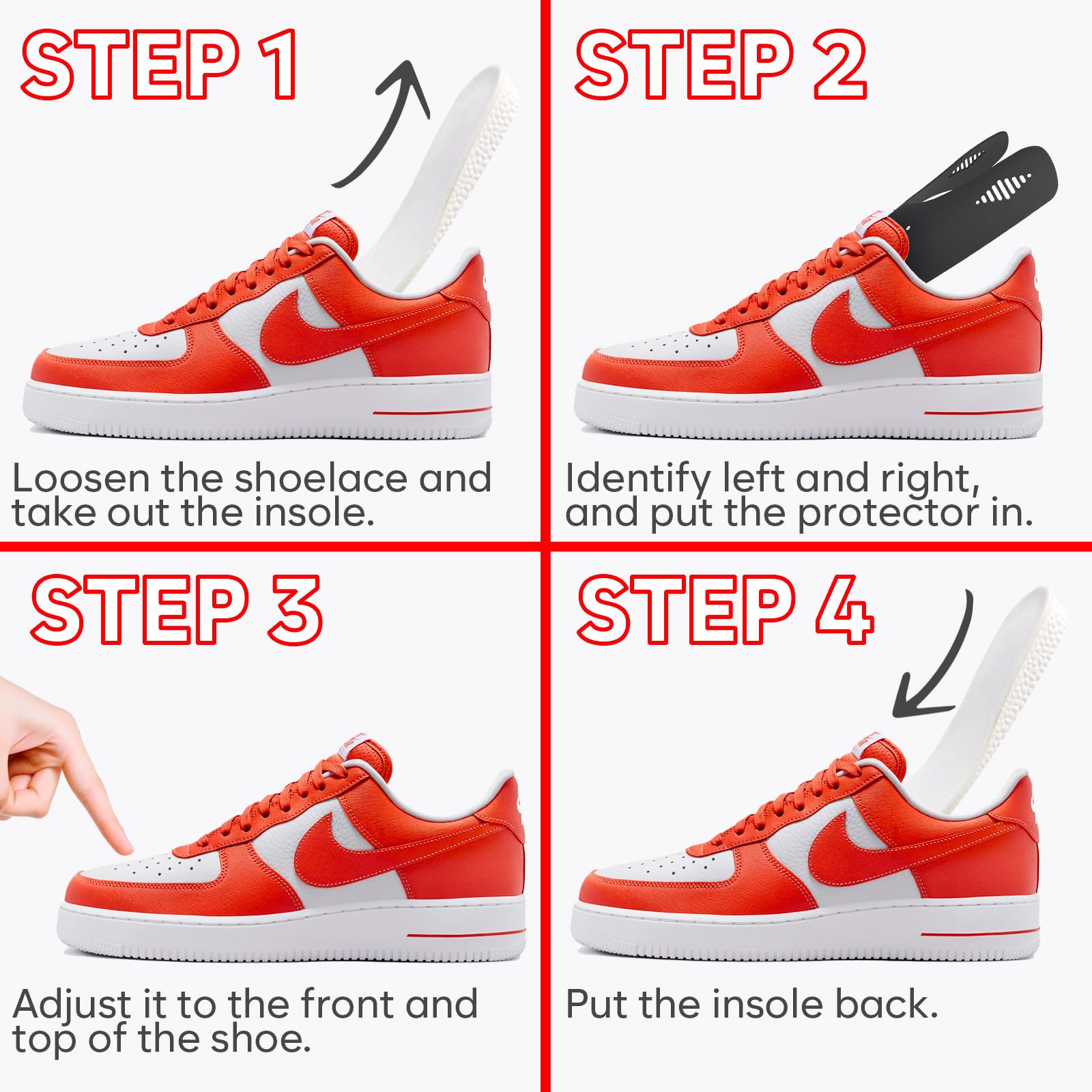 STEP 1

Loosen the shoelace and take out the insole.

STEP 2

Identify left and right, and put the protector in.

STEP 3

Adjust it to the front and top of the shoe.

STEP 4

Put the insole back.