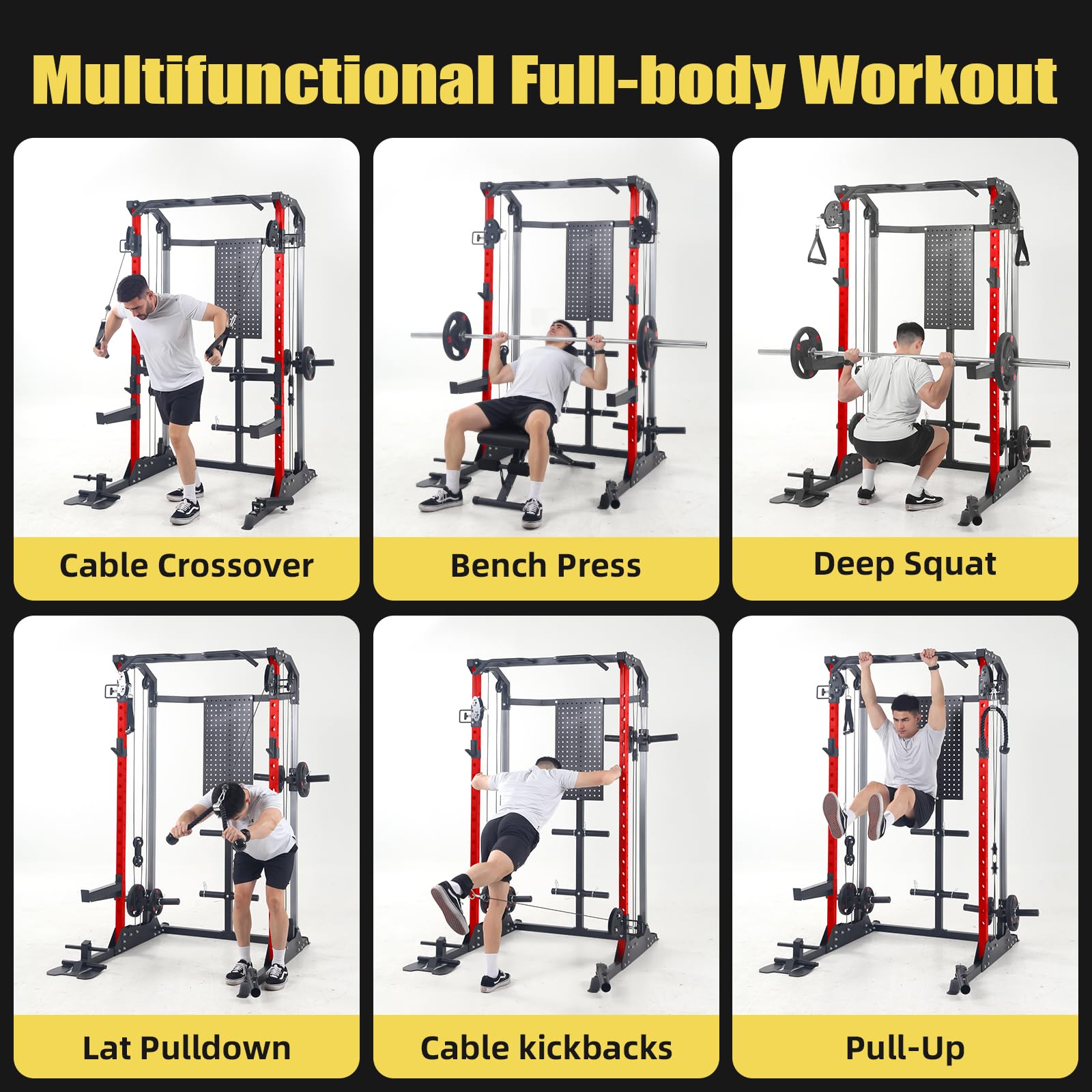 Multifunctional Full-body Workout

Cable Crossover

Bench Press

Deep Squat

Lat Pulldown

Cable kickbacks

Pull-Up