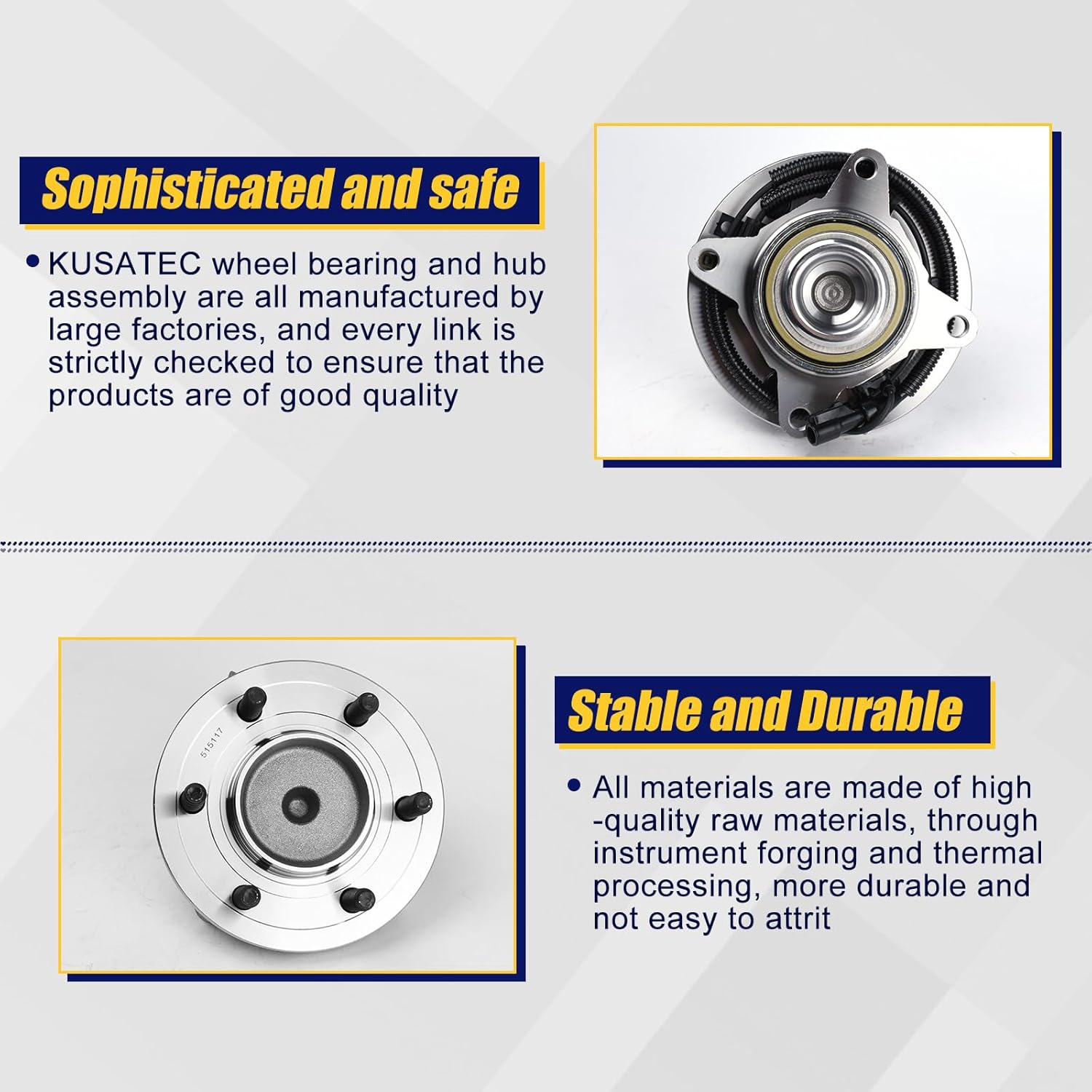 Sophisticated and safe

• KUSATEC wheel bearing and hub assembly are all manufactured by large factories, and every link is strictly checked to ensure that the products are of good quality

515117

Stable and Durable

• All materials are made of high -quality raw materials, through instrument forging and thermal processing, more durable and not easy to attrit