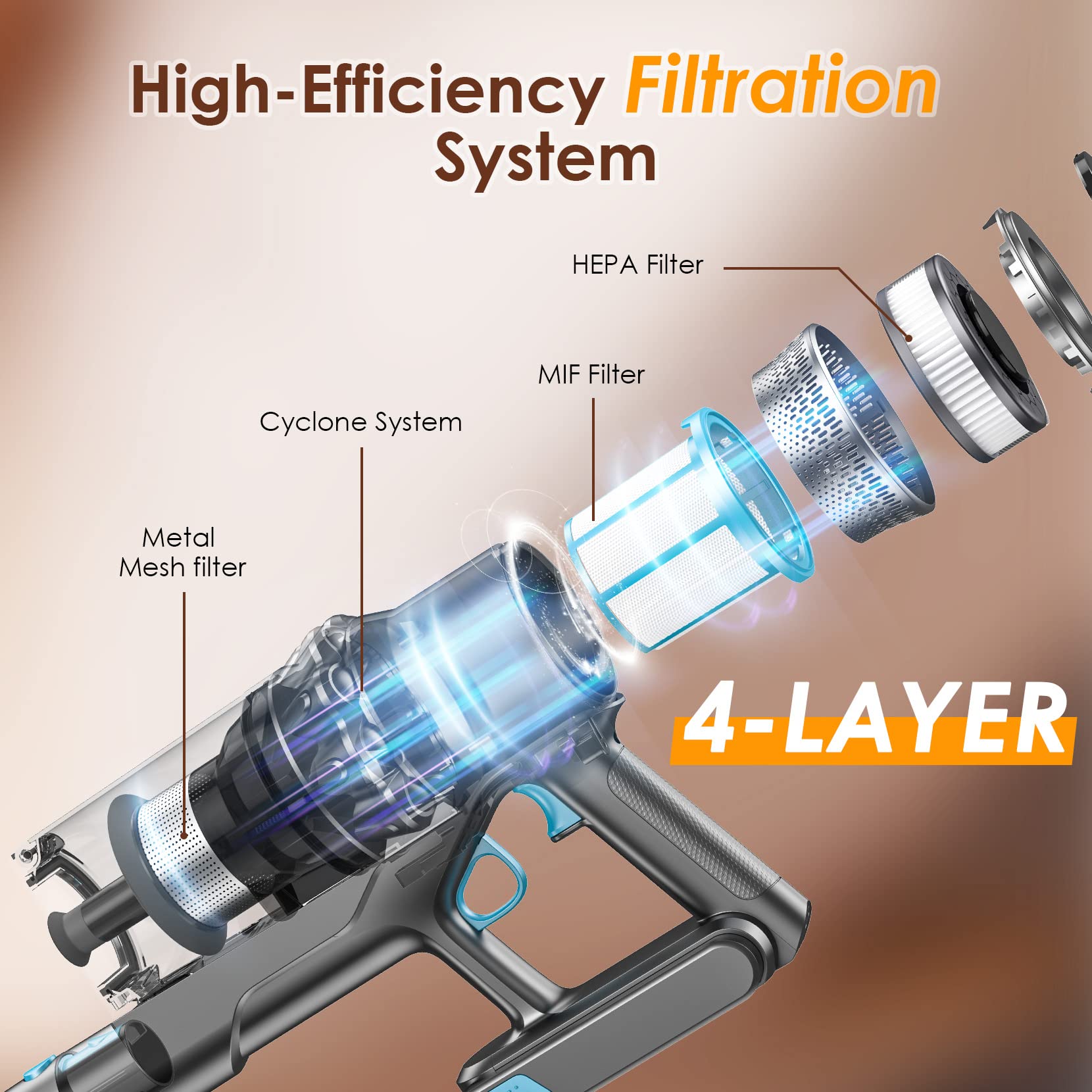 High-Efficiency Filtration System

HEPA Filter

MIF Filter

Cyclone System

Metal Mesh filter

4-LAYER