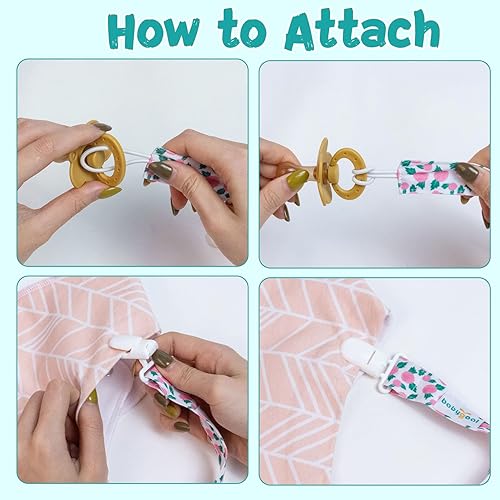 How to Attach

babygoal