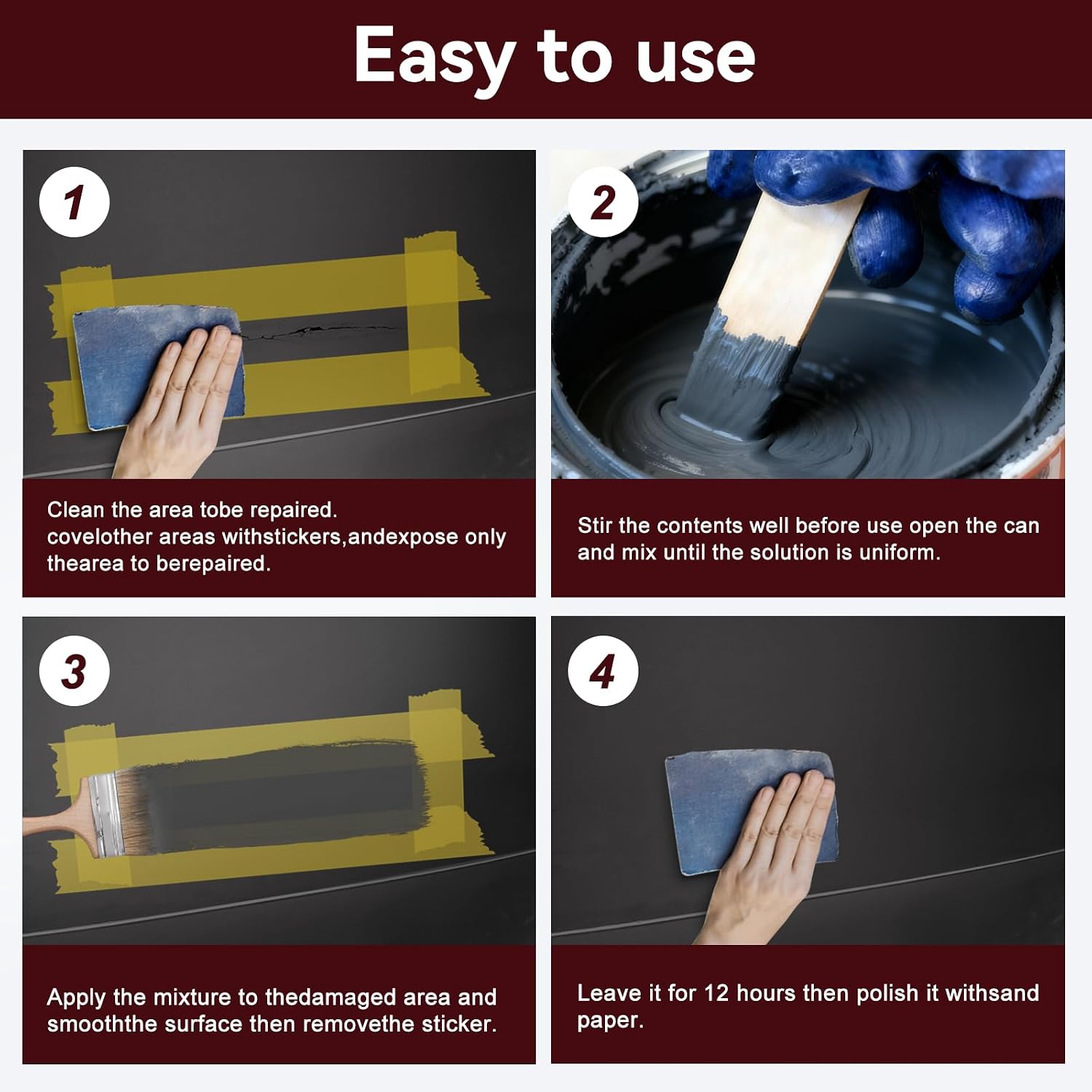 Easy to use

1

Clean the area tobe repaired.
covelother areas withstickers,andexpose only thearea to berepaired.

2

Stir the contents well before use open the can and mix until the solution is uniform.

3

Apply the mixture to thedamaged area and smooththe surface then removethe sticker.

4

Leave it for 12 hours then polish it withsand paper.