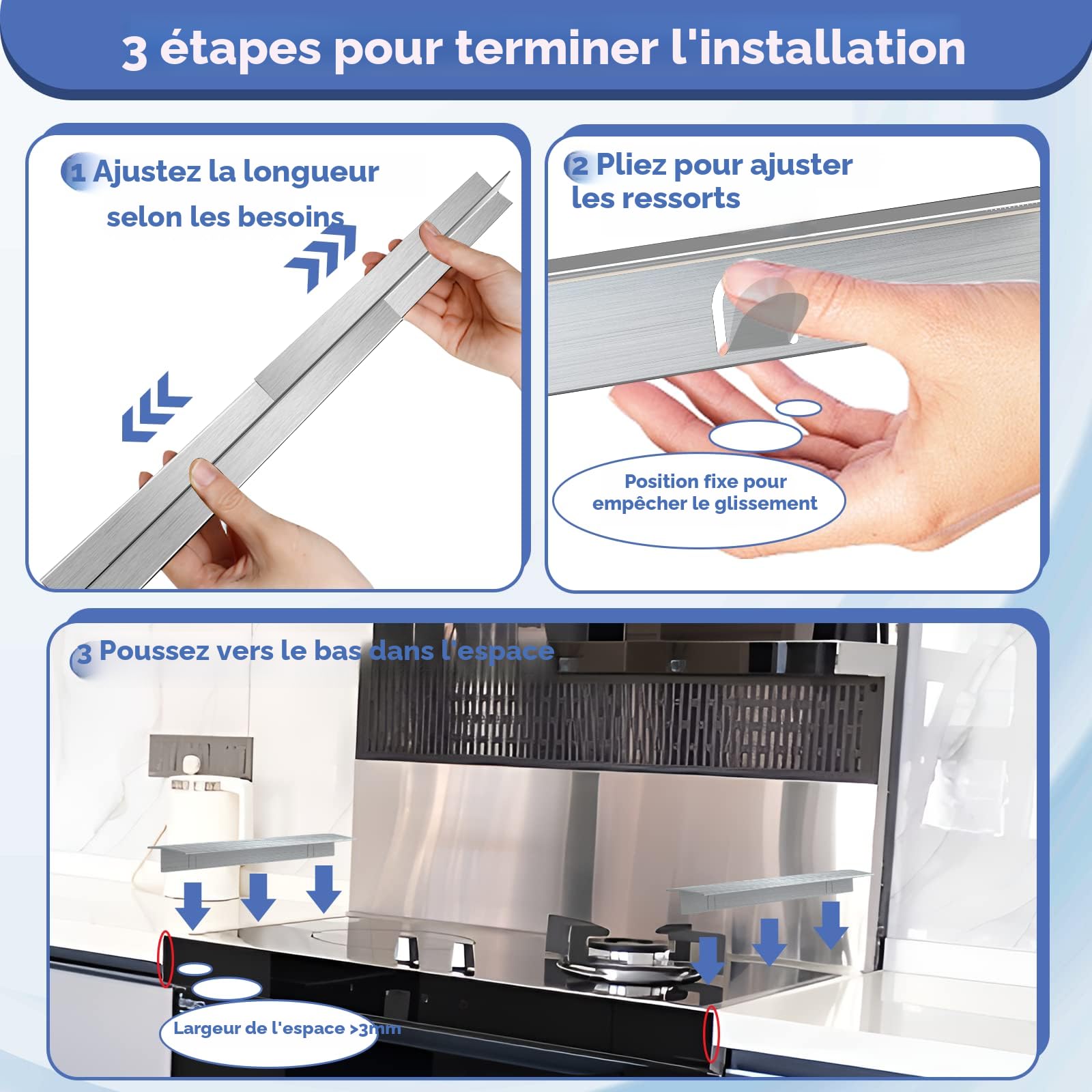 3 étapes pour terminer l'installation

1 Ajustez la longueur selon les besoins

2 Pliez pour ajuster les ressorts

Position fixe pour empêcher le glissement

3 Poussez vers le bas dans l'espace

Largeur de l'espace >3mm