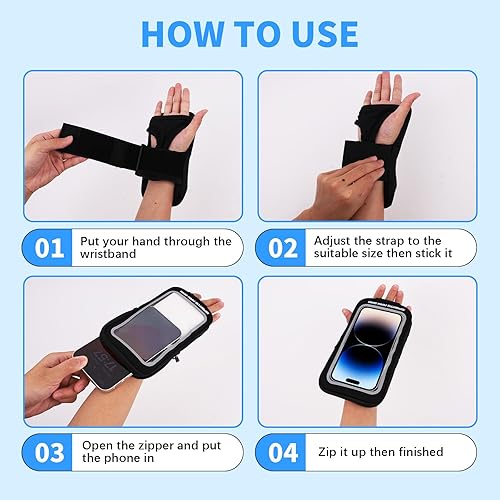 HOW TO USE

01 Put your hand through the wristband

02 Adjust the strap to the suitable size then stick it

17:57

03 Open the zipper and put the phone in

04 Zip it up then finished